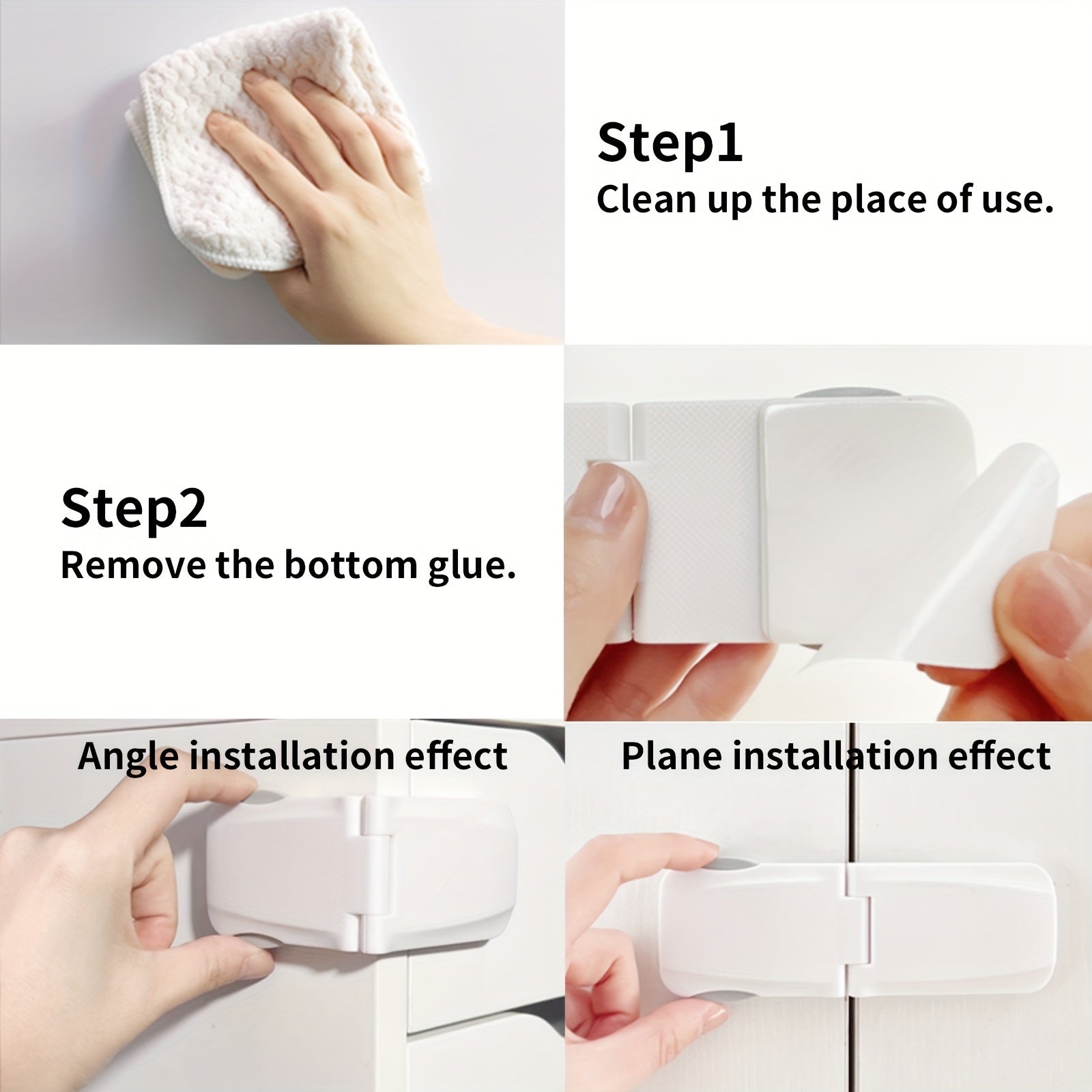 Step1
Clean up the place of use.

Step2
Remove the bottom glue.

Angle installation effect

Plane installation effect