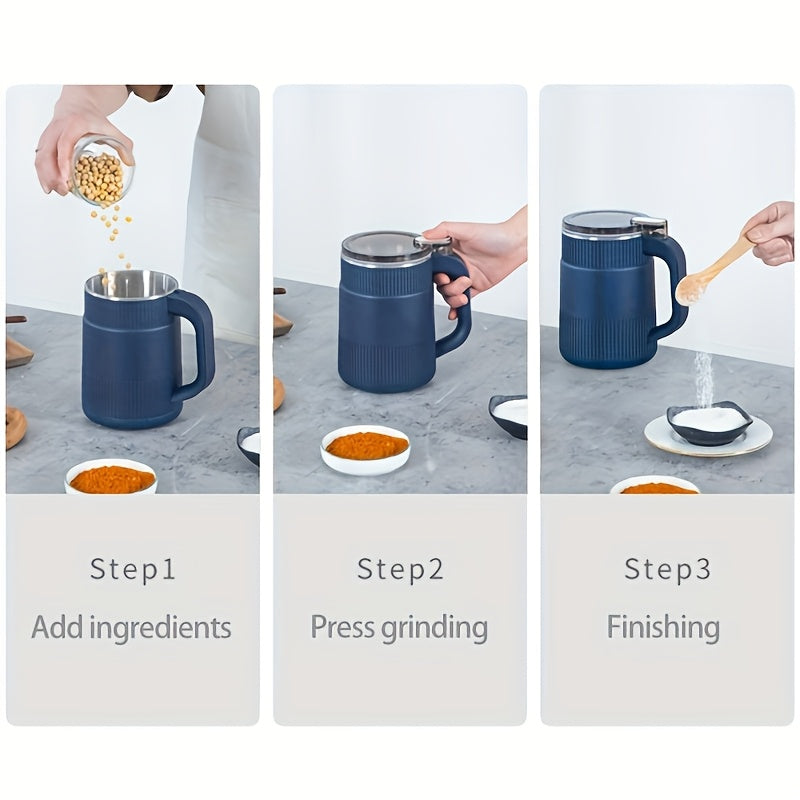 Step1
Add ingredients

Step2
Press grinding

Step3
Finishing