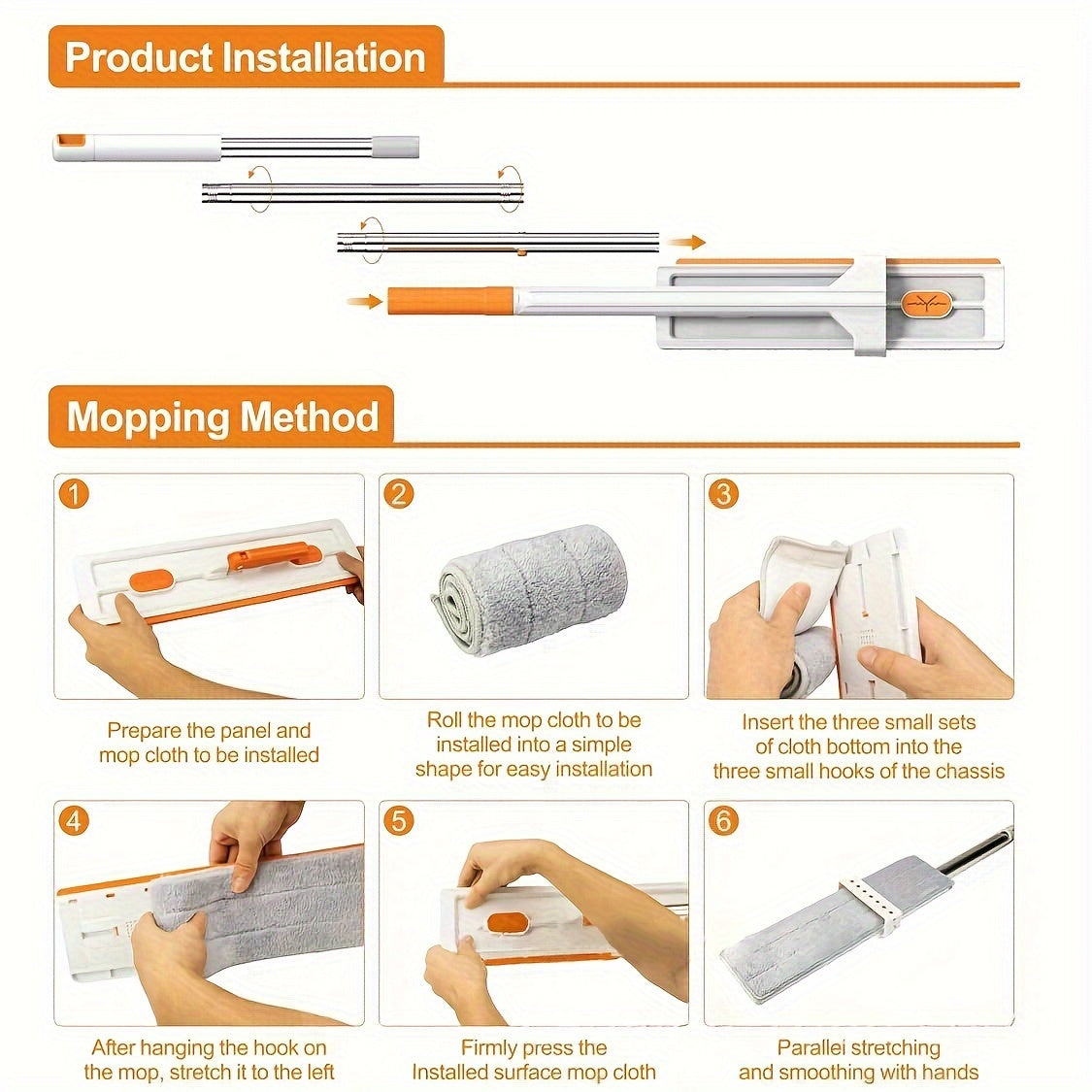 Product Installation

Mopping Method

1
Prepare the panel and mop cloth to be installed

2
Roll the mop cloth to be installed into a simple shape for easy installation

3
Insert the three small sets of cloth bottom into the three small hooks of the chassis

4
After hanging the hook on the mop, stretch it to the left

5
Firmly press the Installed surface mop cloth

6
Parallei stretching and smoothing with hands