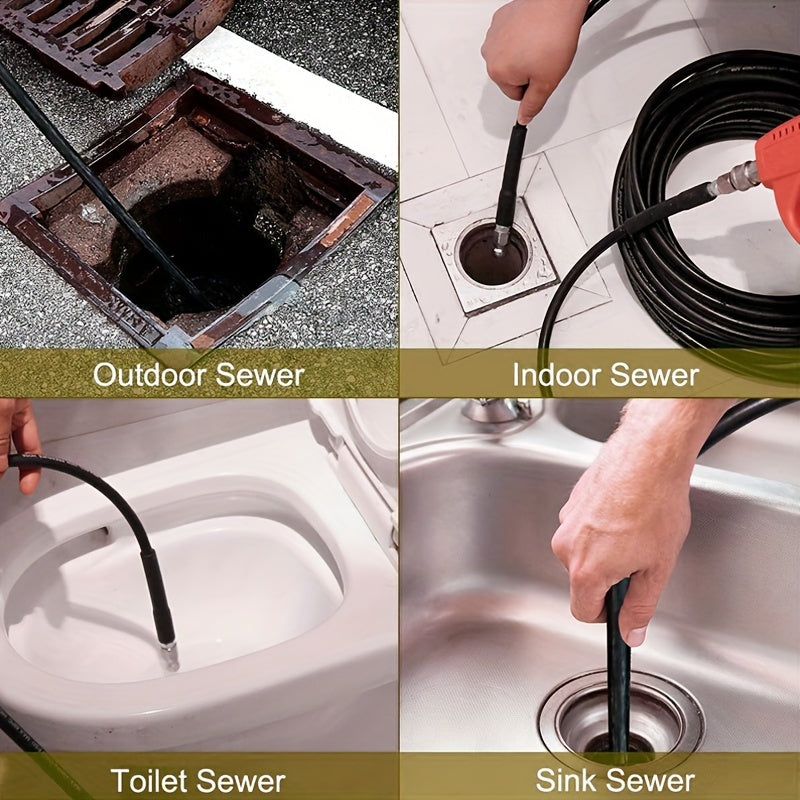 Outdoor Sewer

Indoor Sewer

Toilet Sewer

Sink Sewer