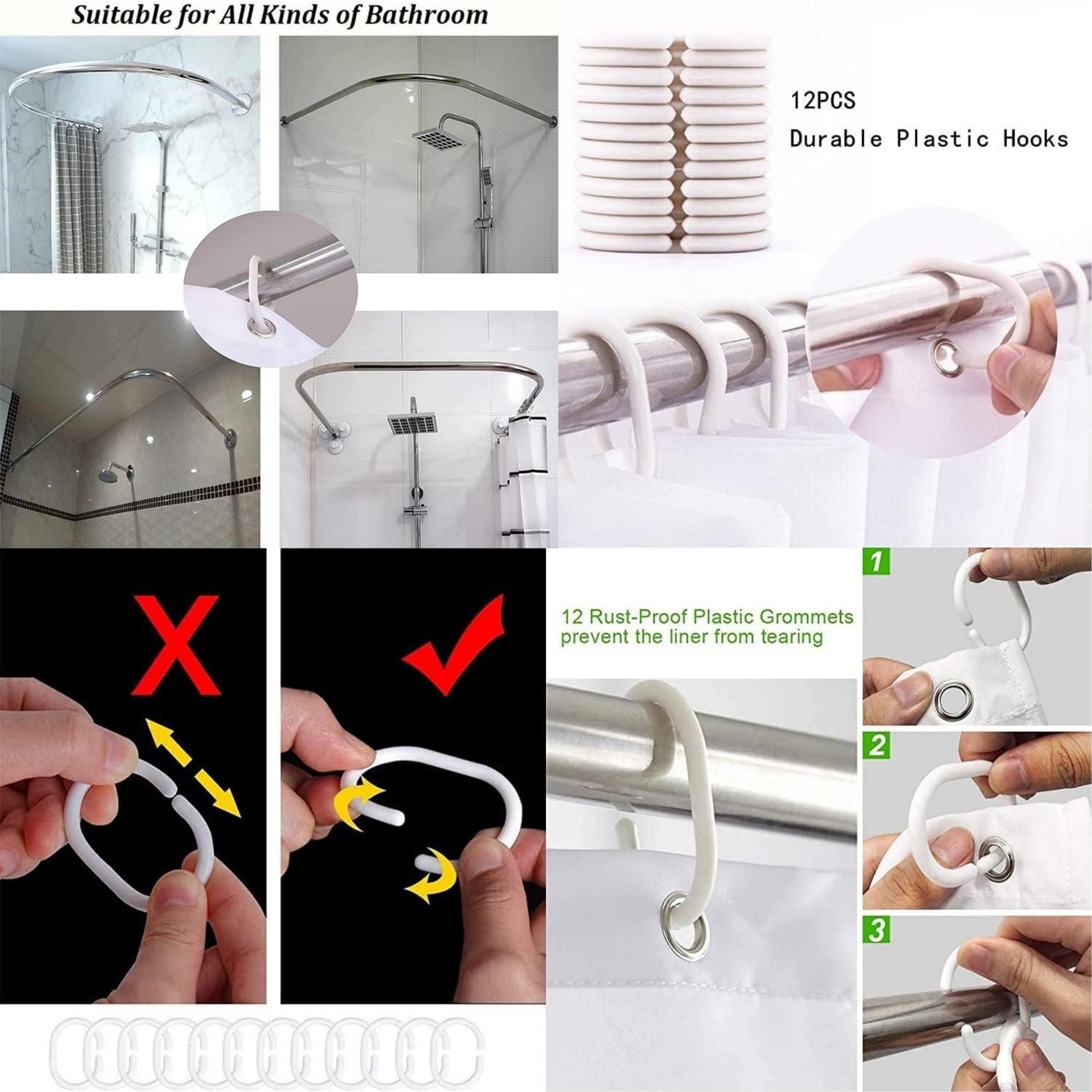 Suitable for All Kinds of Bathroom

12PCS
Durable Plastic Hooks

X

12 Rust-Proof Plastic Grommets prevent the liner from tearing

1

2

3