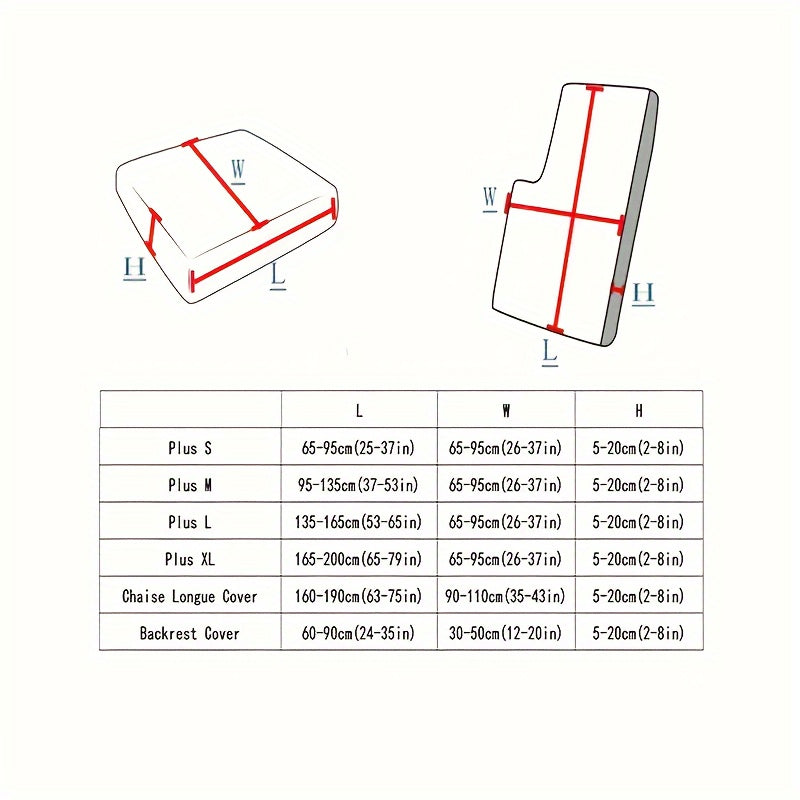 W

H

L

W

H

L

| | L | W | H |
|---|---|---|---|
| Plus S | 65-95cm(25-37in) | 65-95cm(26-37in) | 5-20cm(2-8in) |
| Plus M | 95-135cm(37-53in) | 65-95cm(26-37in) | 5-20cm(2-8in) |
| Plus L | 135-165cm(53-65in) | 65-95cm(26-37in) | 5-20cm(2-8in) |
| Plus XL | 165-200cm(65-79in) | 65-95cm(26-37in) | 5-20cm(2-8in) |
| Chaise Longue Cover | 160-190cm(63-75in) | 90-110cm(35-43in) | 5-20cm(2-8in) |
| Backrest Cover | 60-90cm(24-35in) | 30-50cm(12-20in) | 5-20cm(2-8in) |