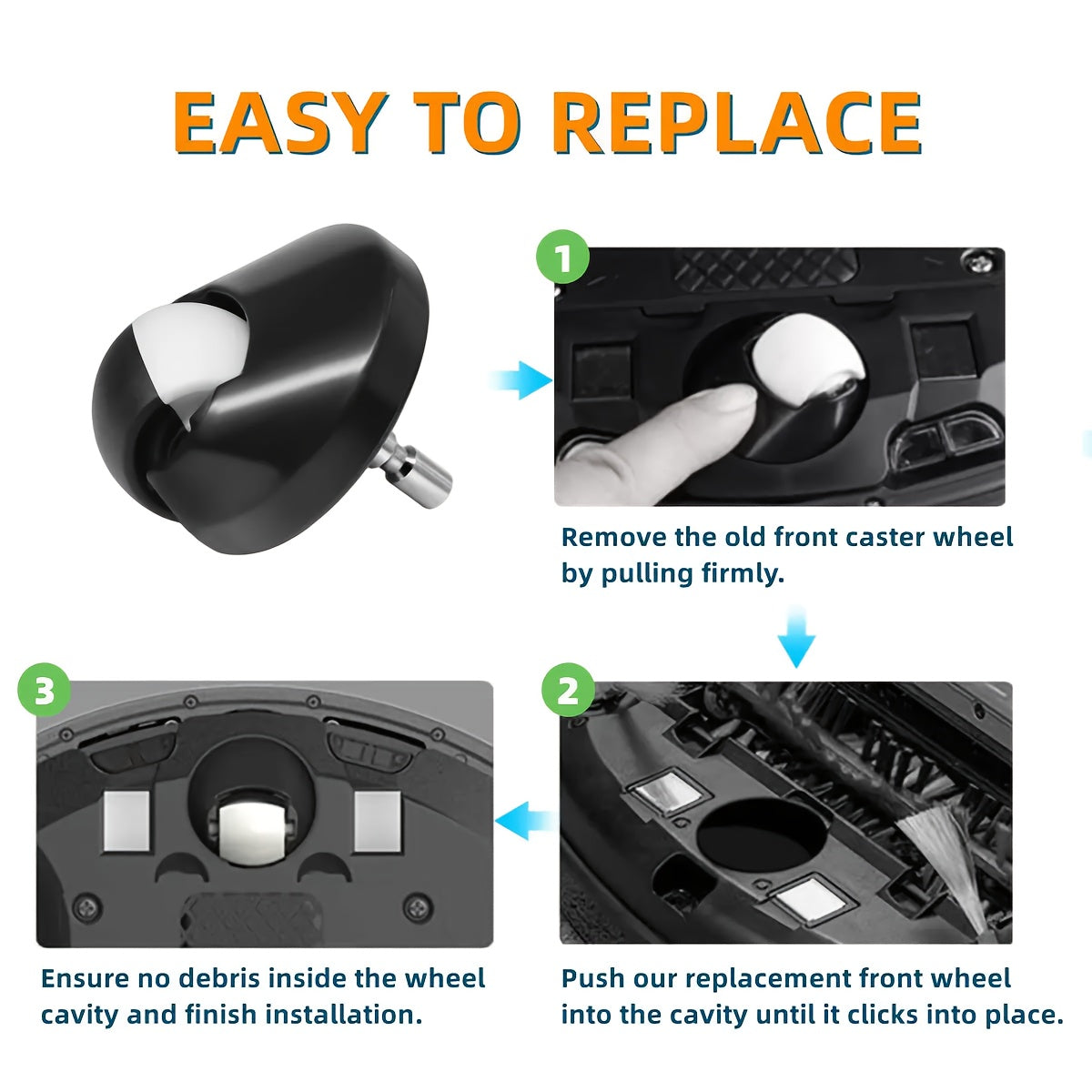 EASY TO REPLACE

1

Remove the old front caster wheel by pulling firmly.

2

Push our replacement front wheel into the cavity until it clicks into place.

3

Ensure no debris inside the wheel cavity and finish installation.