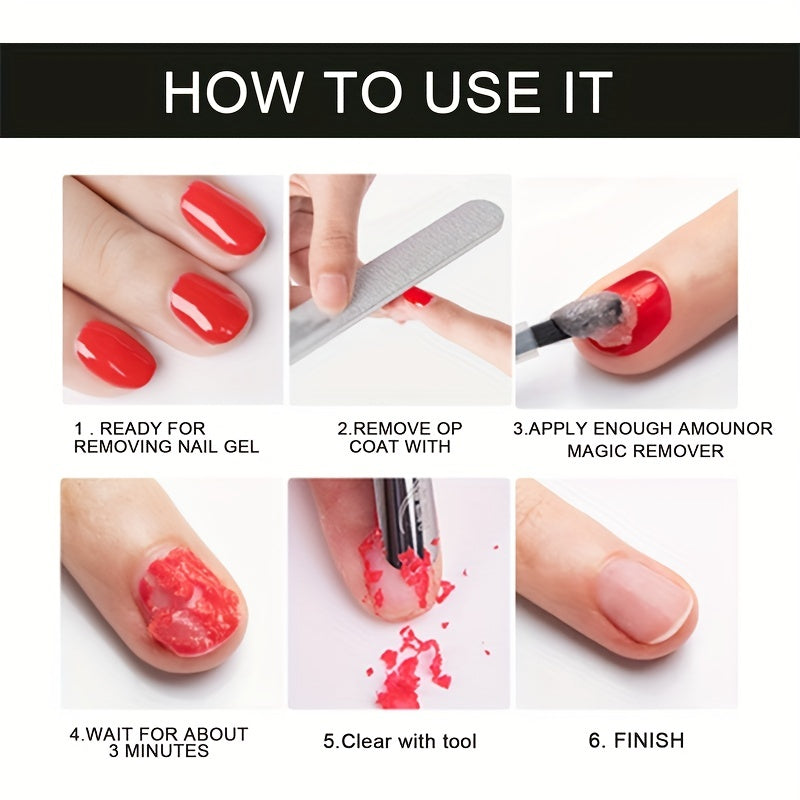 HOW TO USE IT

1 . READY FOR REMOVING NAIL GEL

2.REMOVE OP COAT WITH

3.APPLY ENOUGH AMOUNOR MAGIC REMOVER

4.WAIT FOR ABOUT 3 MINUTES

5.Clear with tool

6. FINISH