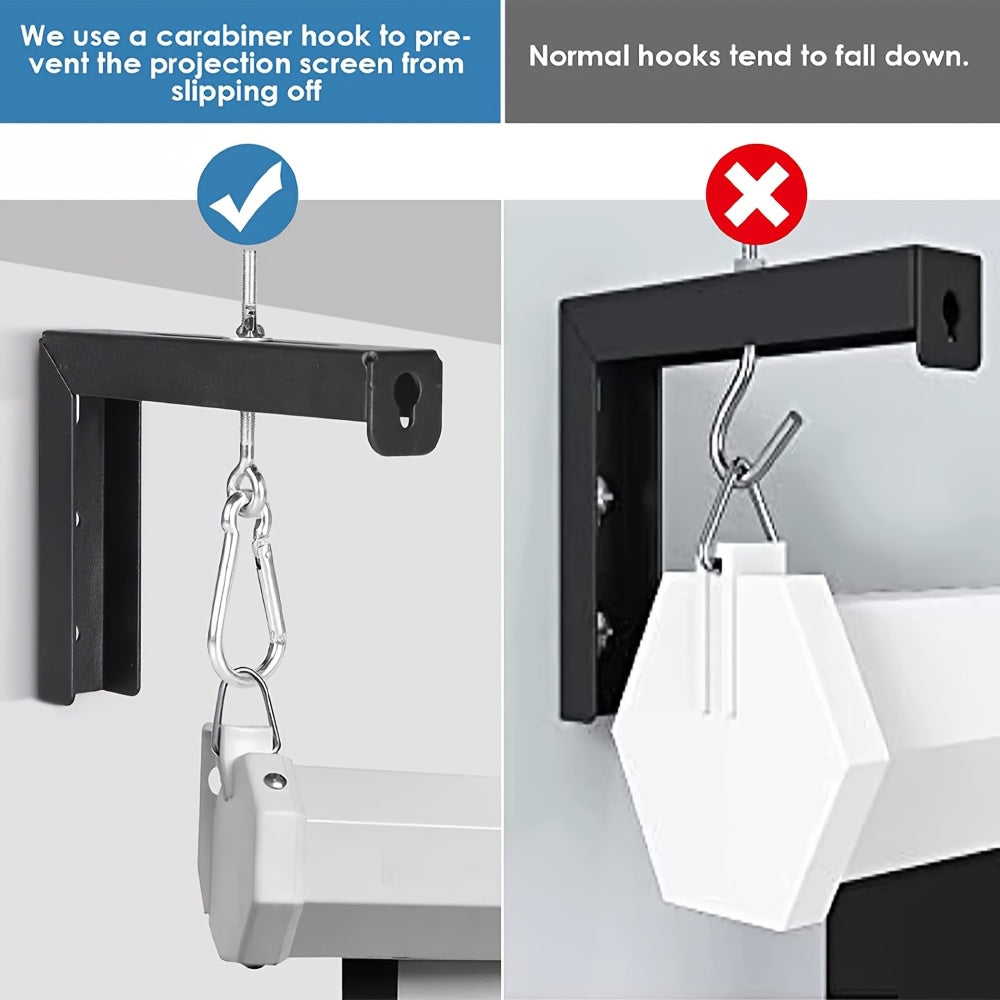 We use a carabiner hook to prevent the projection screen from slipping off

Normal hooks tend to fall down.