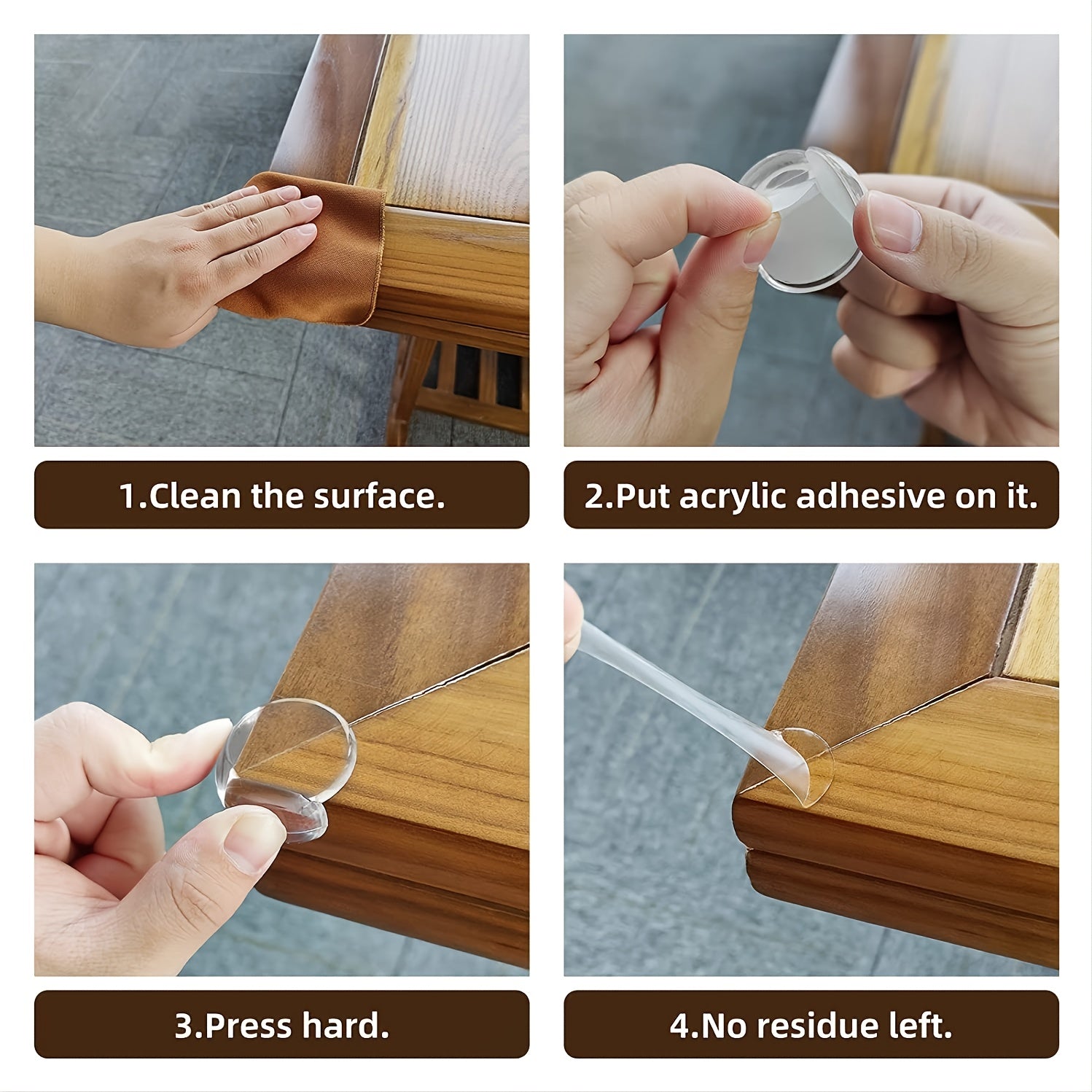 1.Clean the surface.

2.Put acrylic adhesive on it.

3.Press hard.

4.No residue left.