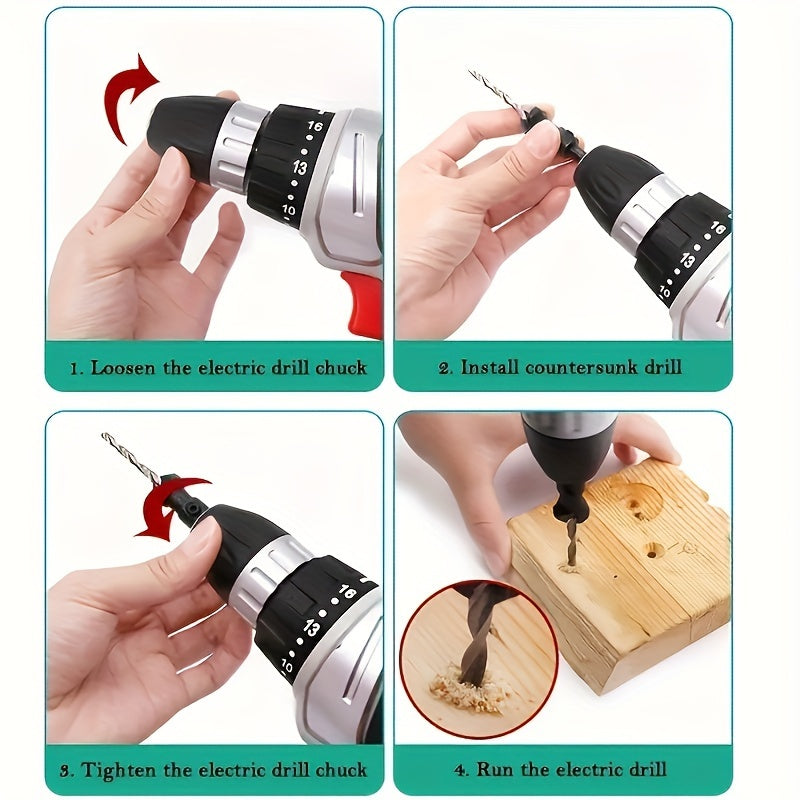 16
13
10

1. Loosen the electric drill chuck

16
13
10

2. Install countersunk drill

16
13
10

3. Tighten the electric drill chuck

4. Run the electric drill