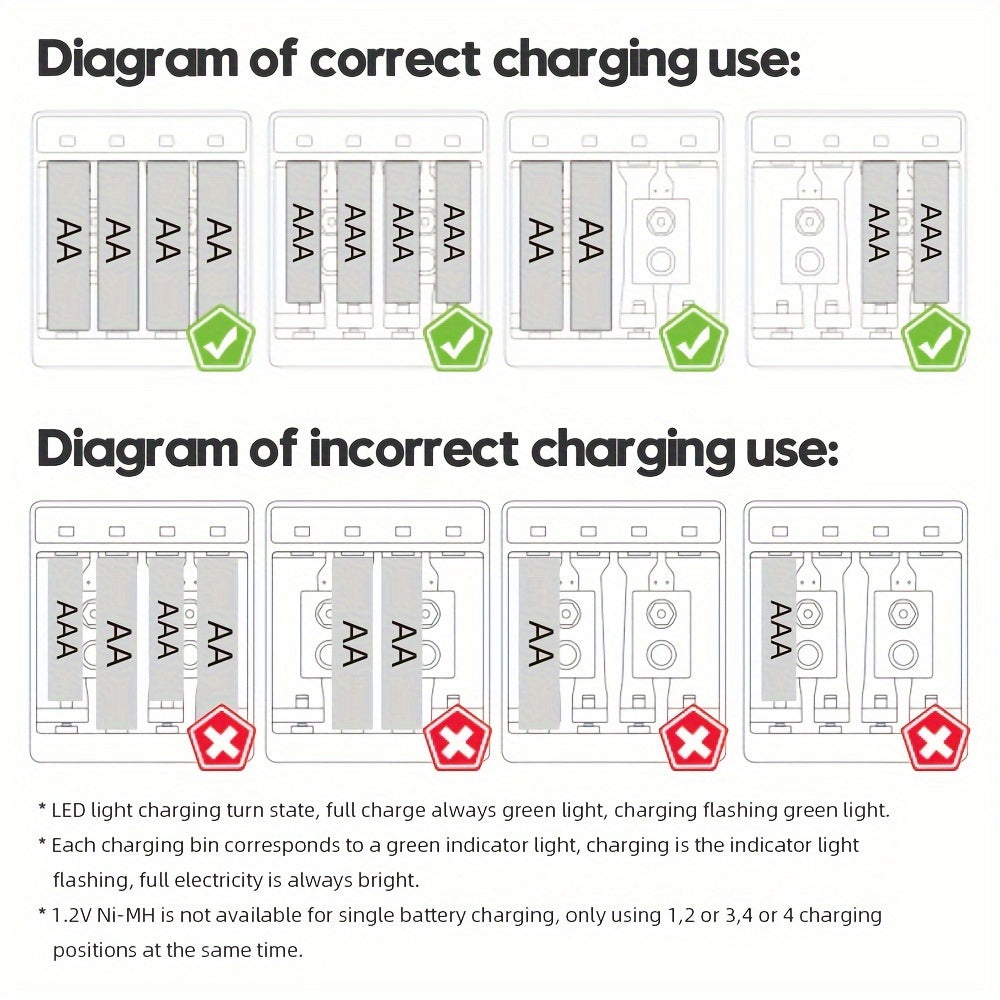 Diagram of correct charging use:

AA AA AA AA

AAA AAA AAA AAA

AA AA

AAA AAA

Diagram of incorrect charging use:

AAA AA AAA AA

AA AA

AA

AAA

* LED light charging turn state, full charge always green light, charging flashing green light.

* Each charging bin corresponds to a green indicator light, charging is the indicator light flashing, full electricity is always bright.

* 1.2V Ni-MH is not available for single battery charging, only using 1,2 or 3,4 or 4 charging positions at the same time.