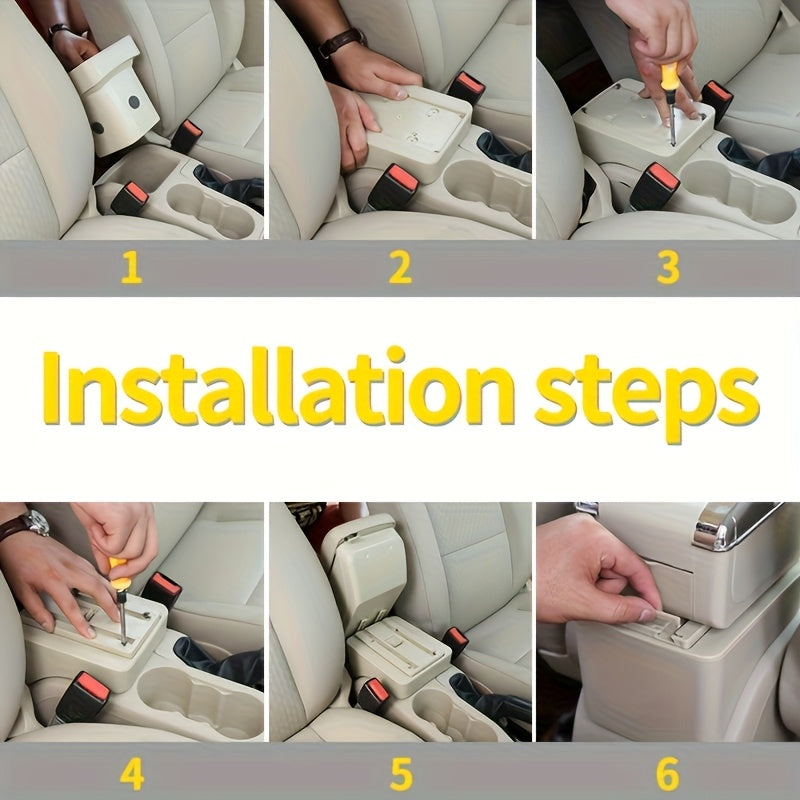 1
2
3

Installation steps

4
5
6