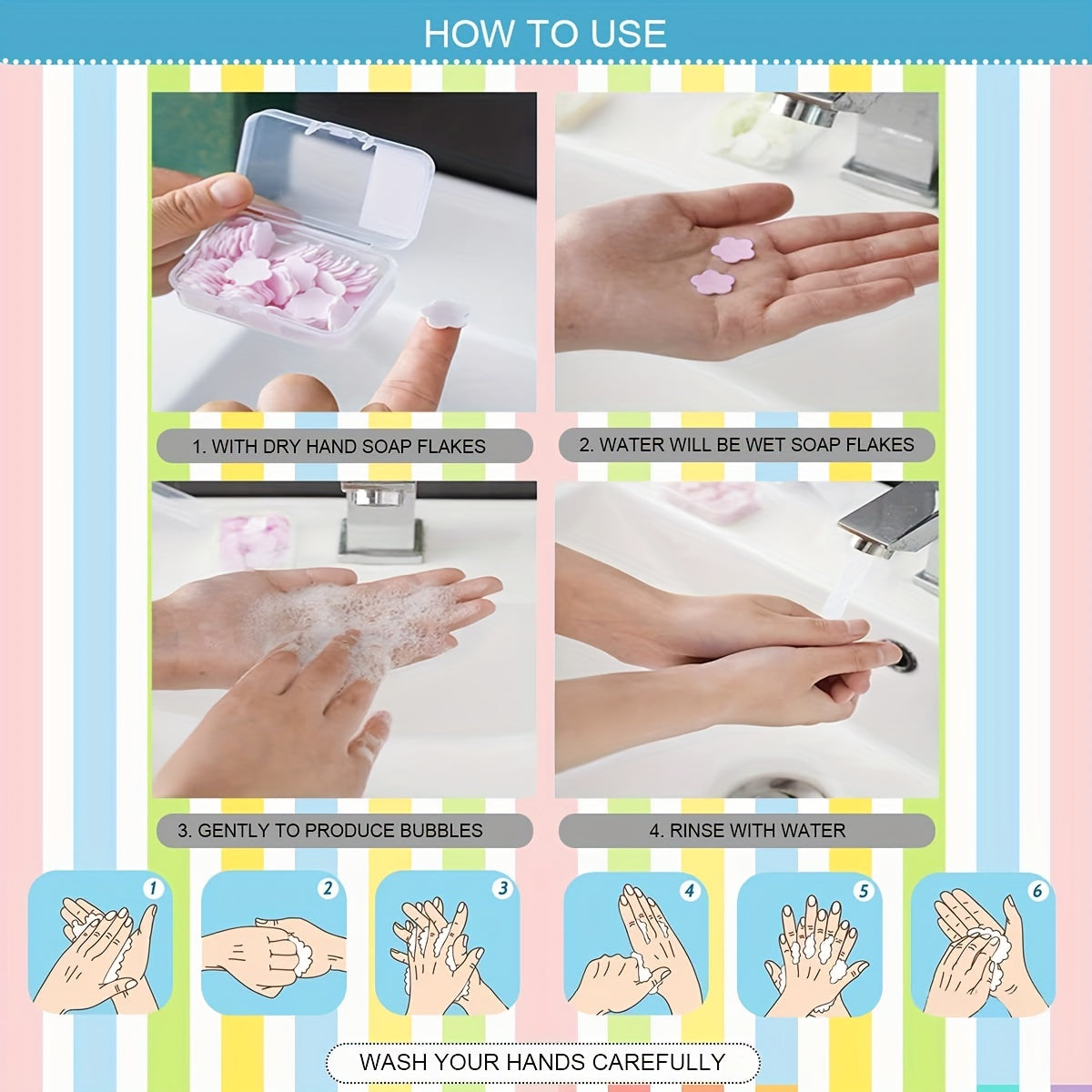 HOW TO USE

1. WITH DRY HAND SOAP FLAKES

2. WATER WILL BE WET SOAP FLAKES

3. GENTLY TO PRODUCE BUBBLES

4. RINSE WITH WATER

1

2

3

4

5

6

WASH YOUR HANDS CAREFULLY