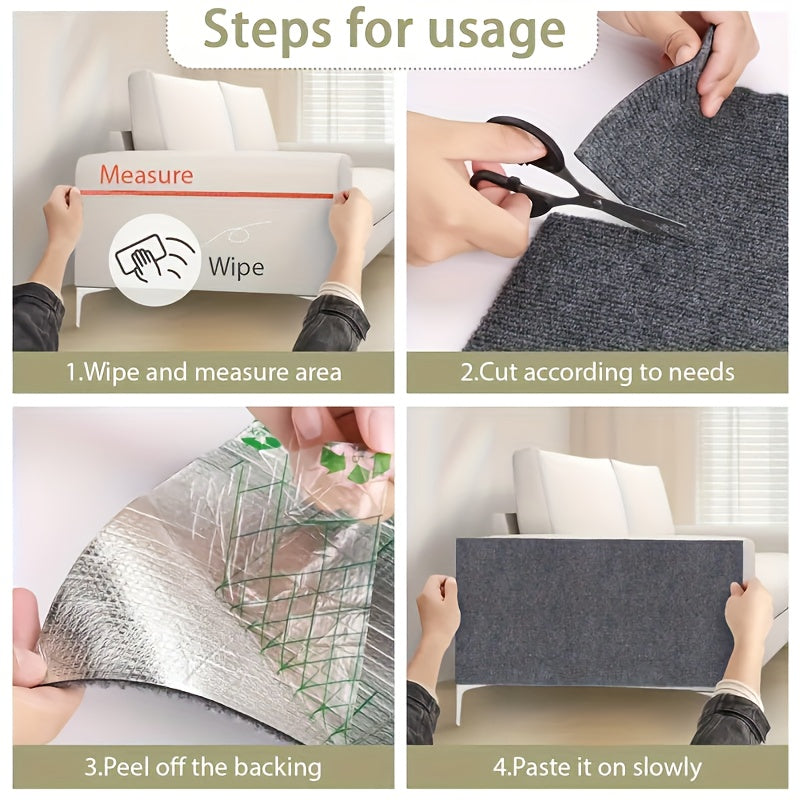 Steps for usage

Measure

Wipe

1.Wipe and measure area

2.Cut according to needs

3.Peel off the backing

4.Paste it on slowly