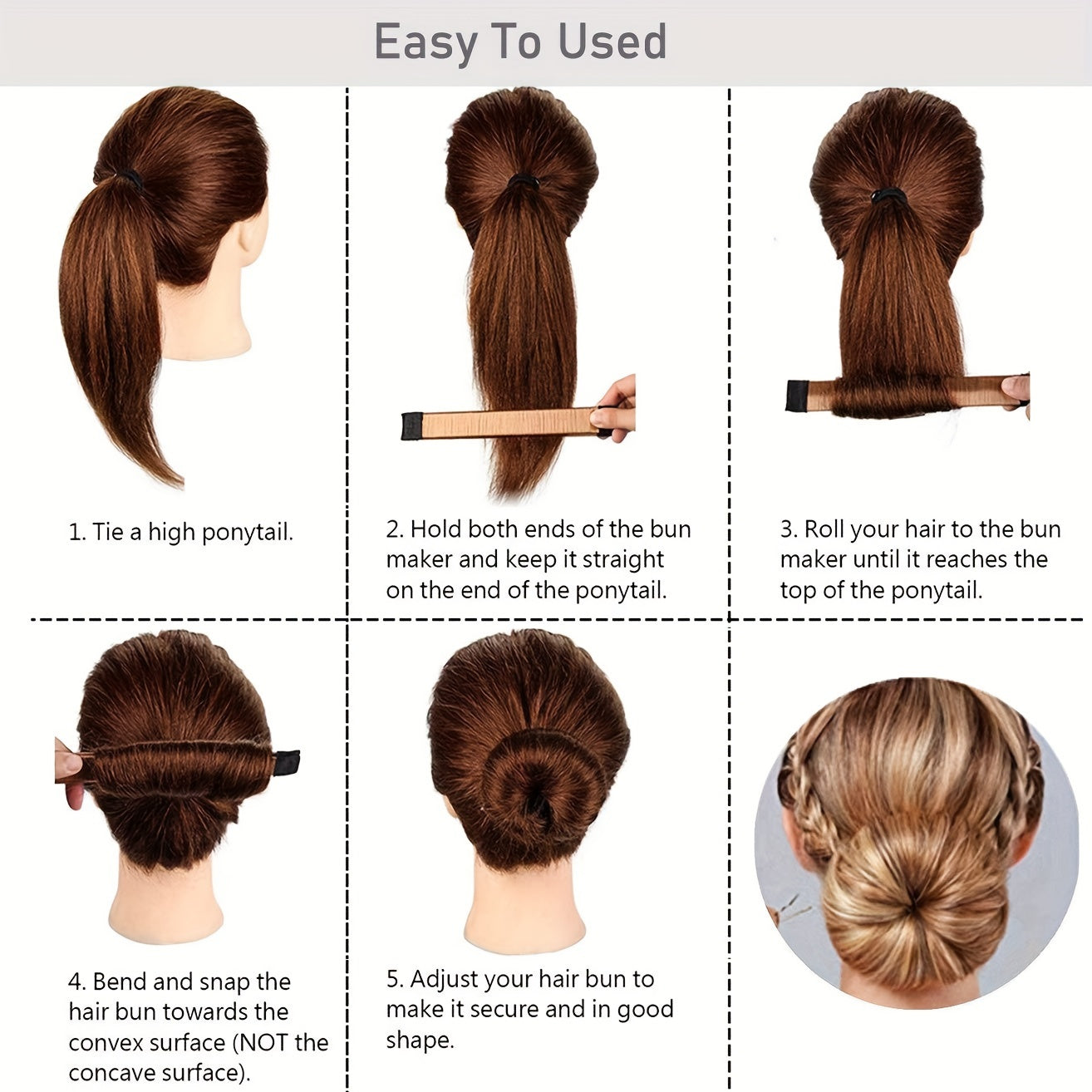 Easy To Used

1. Tie a high ponytail.

2. Hold both ends of the bun maker and keep it straight on the end of the ponytail.

3. Roll your hair to the bun maker until it reaches the top of the ponytail.

4. Bend and snap the hair bun towards the convex surface (NOT the concave surface).

5. Adjust your hair bun to make it secure and in good shape.