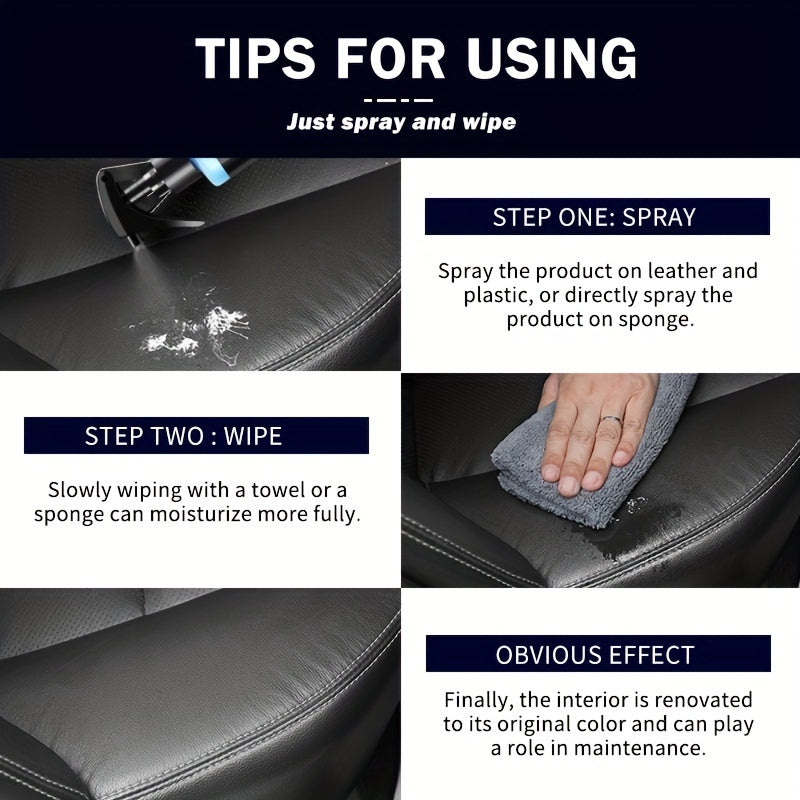 TIPS FOR USING

Just spray and wipe

STEP ONE: SPRAY

Spray the product on leather and plastic, or directly spray the product on sponge.

STEP TWO : WIPE

Slowly wiping with a towel or a sponge can moisturize more fully.

OBVIOUS EFFECT

Finally, the interior is renovated to its original color and can play a role in maintenance.