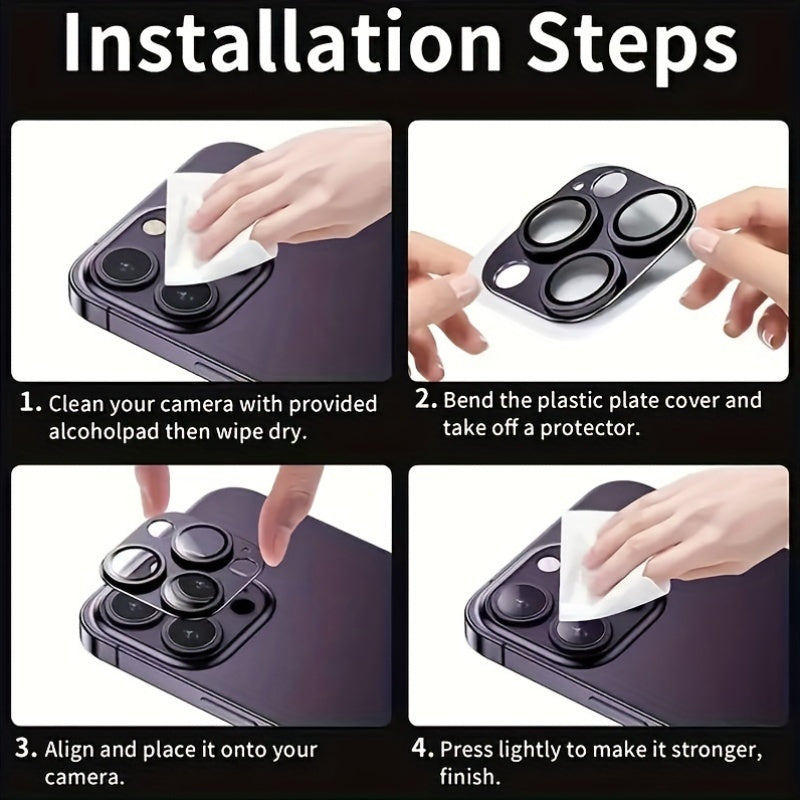 Installation Steps

1. Clean your camera with provided alcoholpad then wipe dry.

2. Bend the plastic plate cover and take off a protector.

3. Align and place it onto your camera.

4. Press lightly to make it stronger, finish.