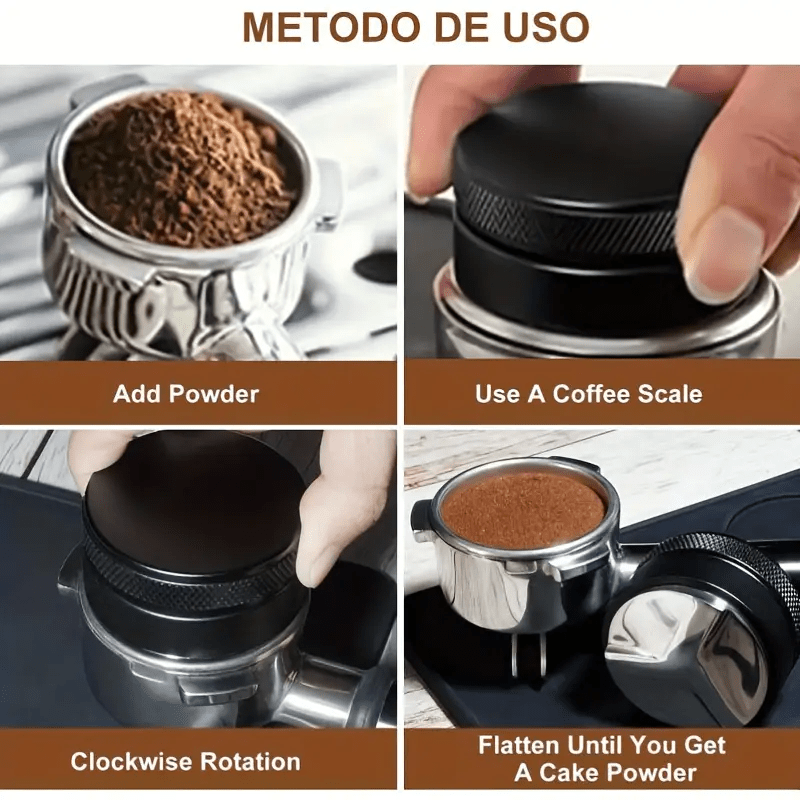 METODO DE USO

Add Powder

Use A Coffee Scale

Clockwise Rotation

Flatten Until You Get A Cake Powder