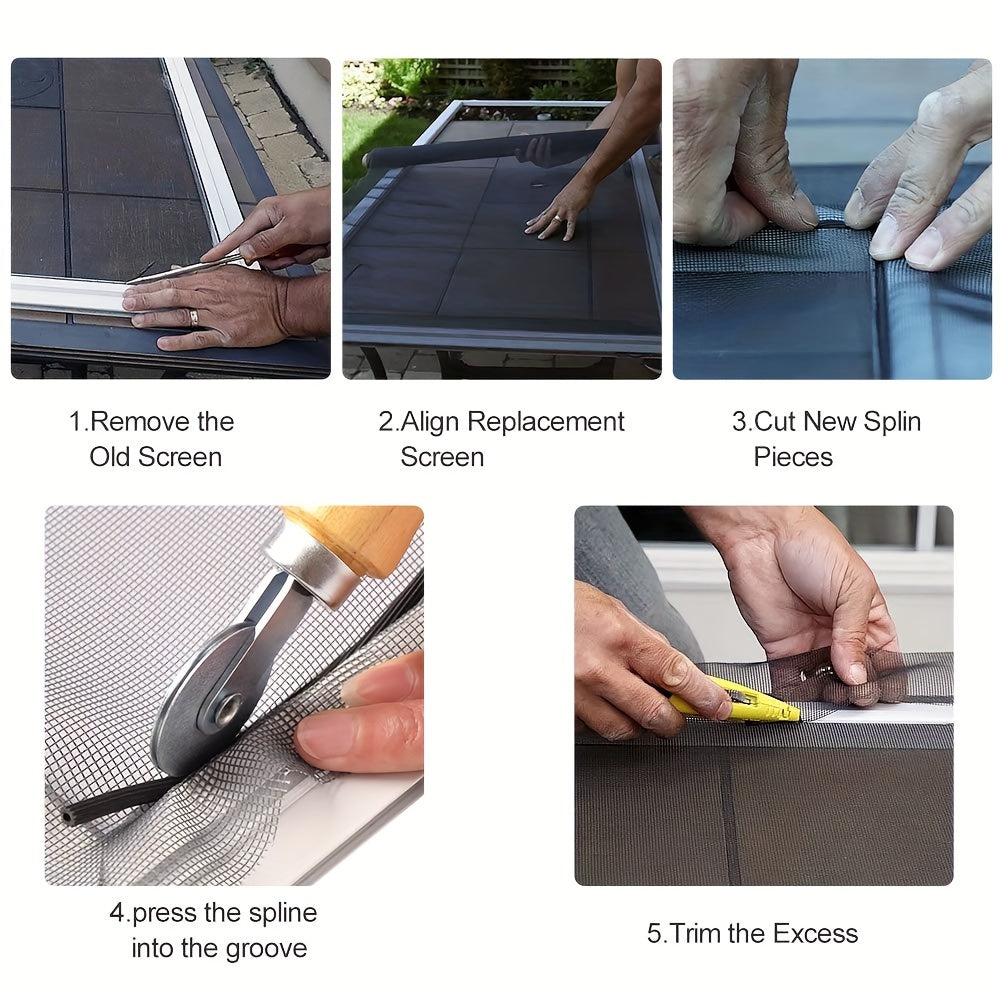 1.Remove the Old Screen

2.Align Replacement Screen

3.Cut New Splin Pieces

4.press the spline into the groove

5.Trim the Excess