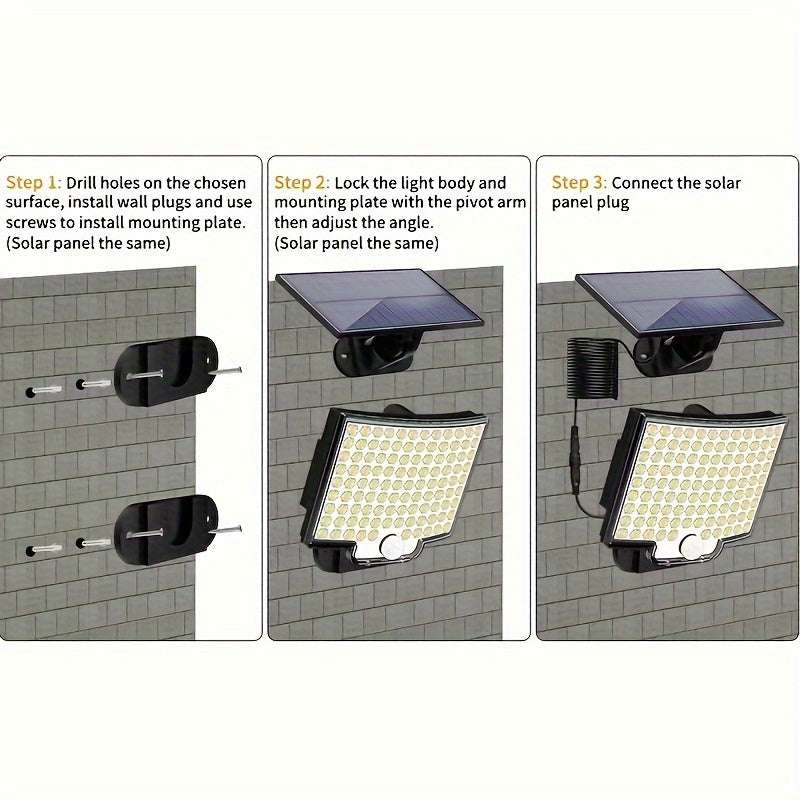 Step 1: Drill holes on the chosen surface, install wall plugs and use screws to install mounting plate. (Solar panel the same)

Step 2: Lock the light body and mounting plate with the pivot arm then adjust the angle. (Solar panel the same)

Step 3: Connect the solar panel plug