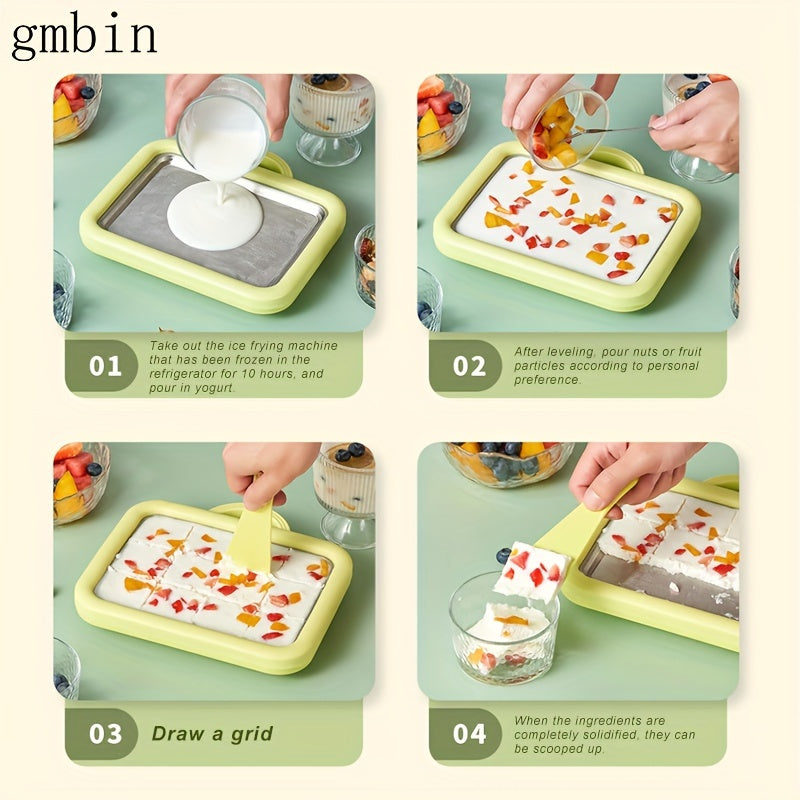 gmbin

01 Take out the ice frying machine that has been frozen in the refrigerator for 10 hours, and pour in yogurt.

02 After leveling, pour nuts or fruit particles according to personal preference.

03 Draw a grid

04 When the ingredients are completely solidified, they can be scooped up.