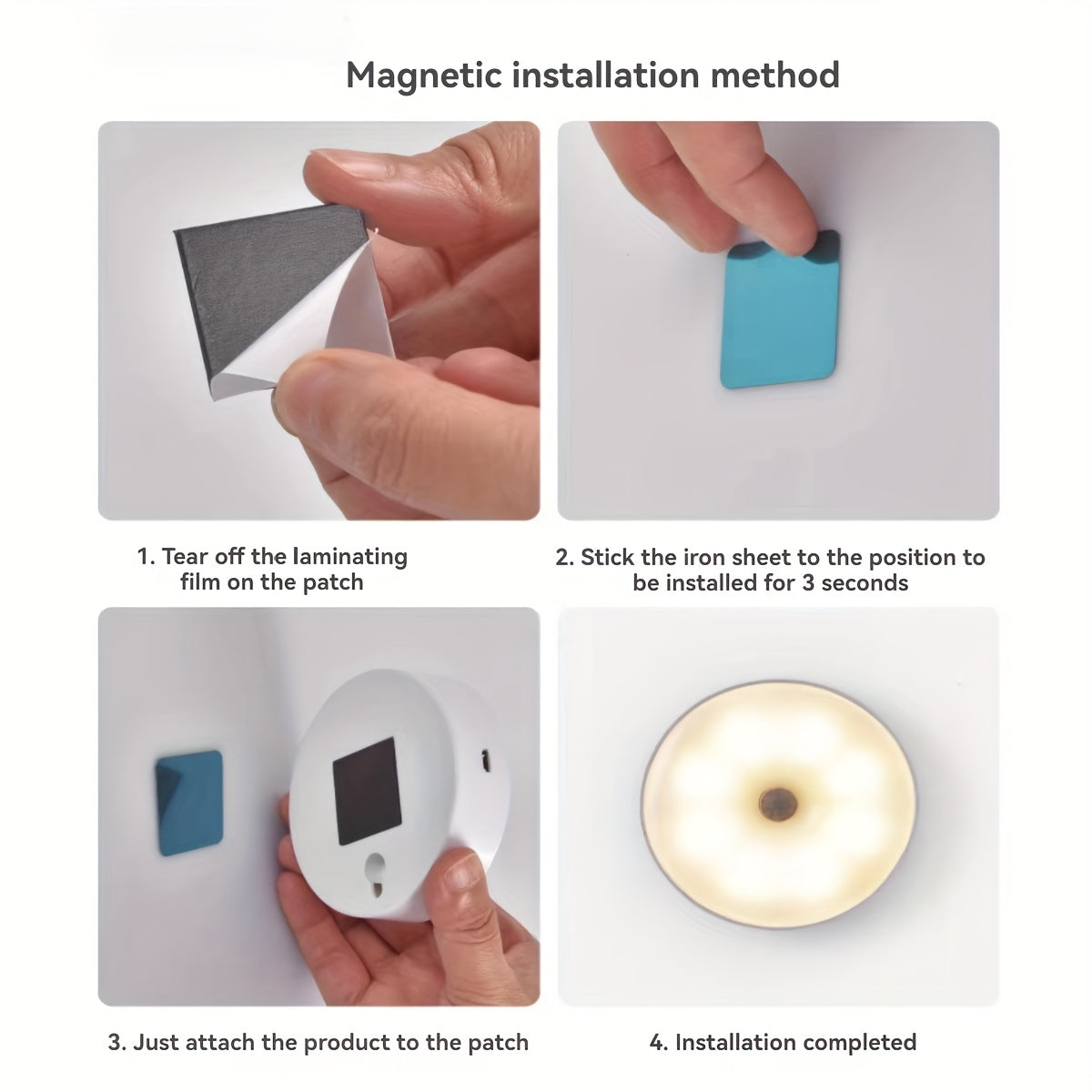 Magnetic installation method

1. Tear off the laminating film on the patch

2. Stick the iron sheet to the position to be installed for 3 seconds

3. Just attach the product to the patch

4. Installation completed