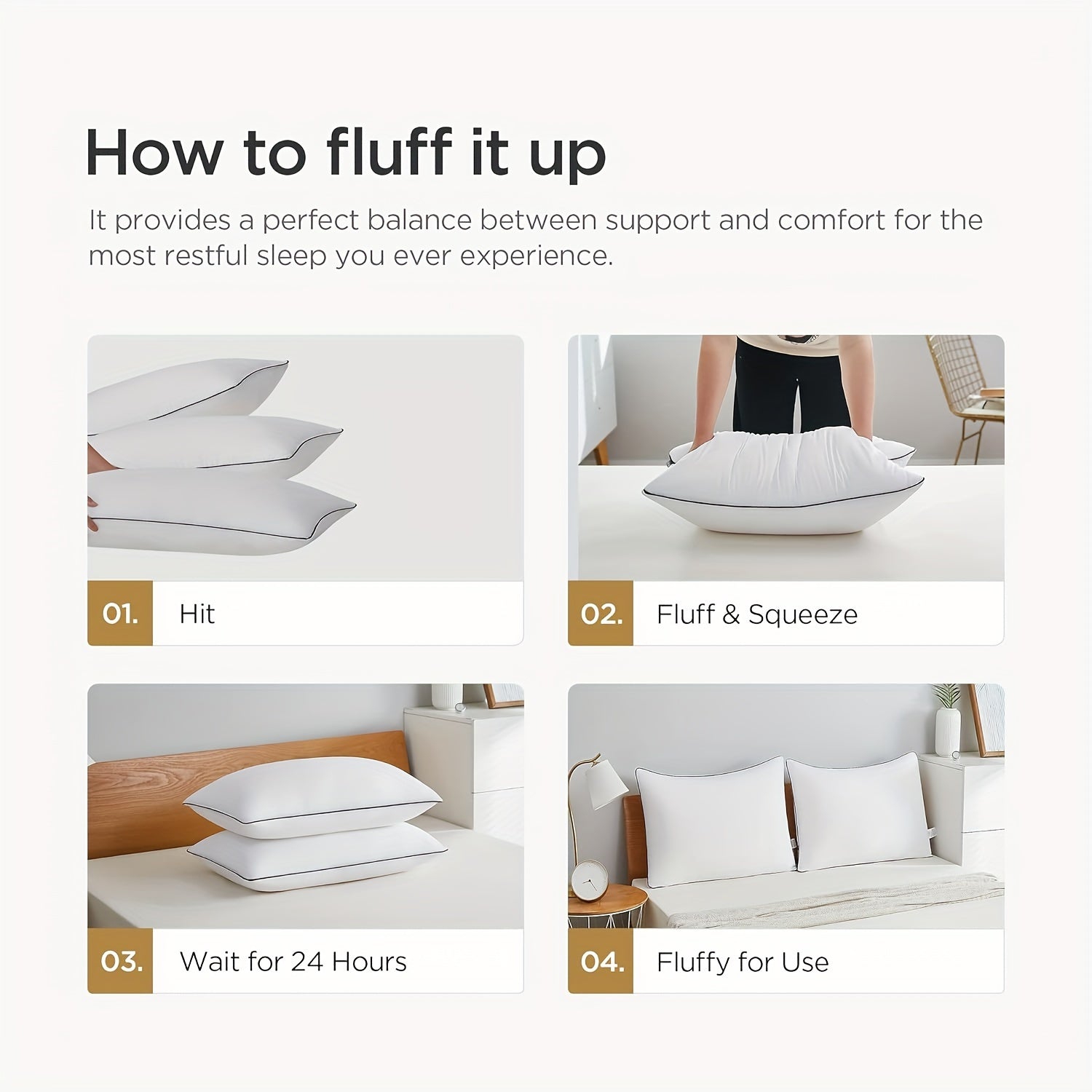 How to fluff it up

It provides a perfect balance between support and comfort for the most restful sleep you ever experience.

01. Hit

02. Fluff & Squeeze

03. Wait for 24 Hours

04. Fluffy for Use