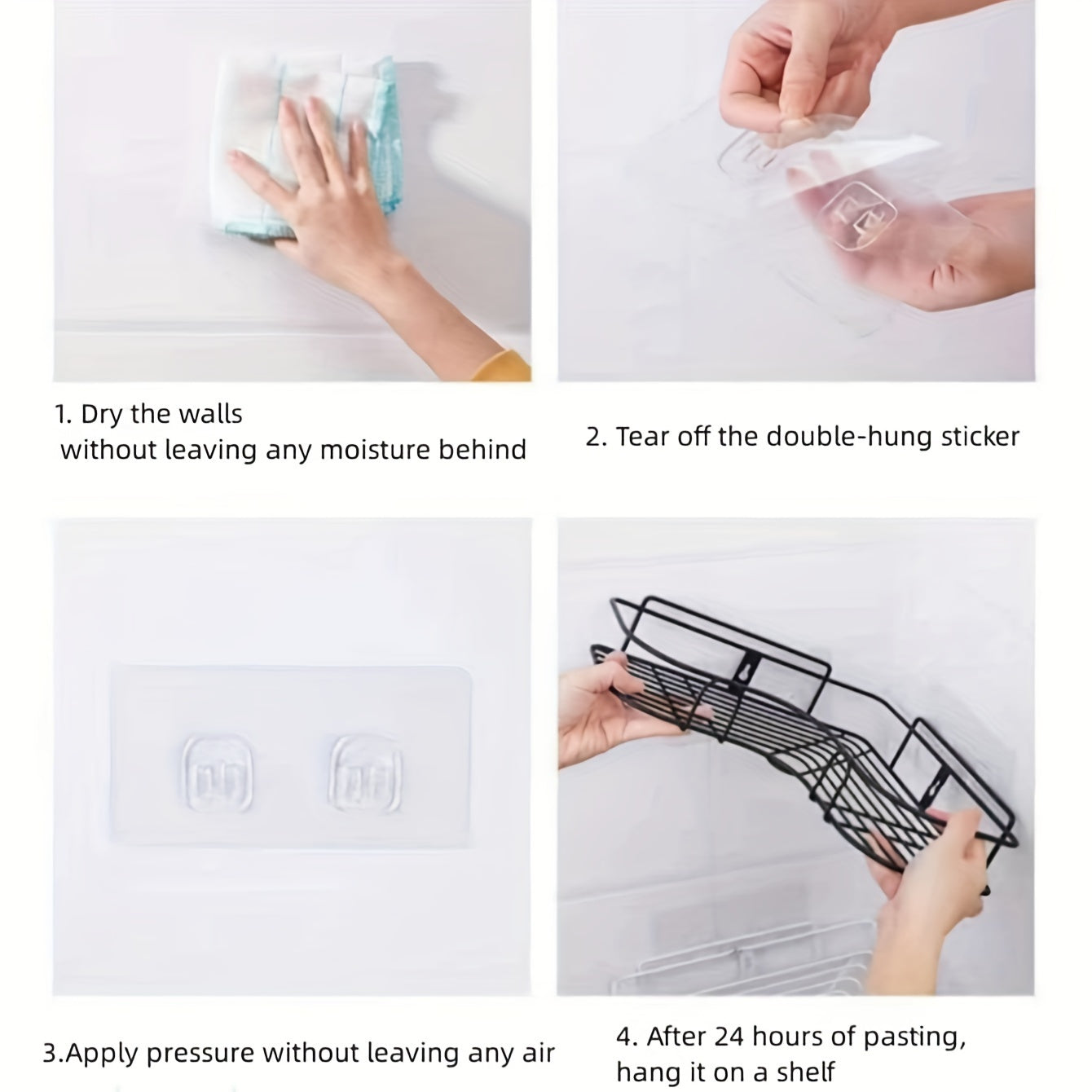 1. Dry the walls
without leaving any moisture behind

2. Tear off the double-hung sticker

3.Apply pressure without leaving any air

4. After 24 hours of pasting, hang it on a shelf