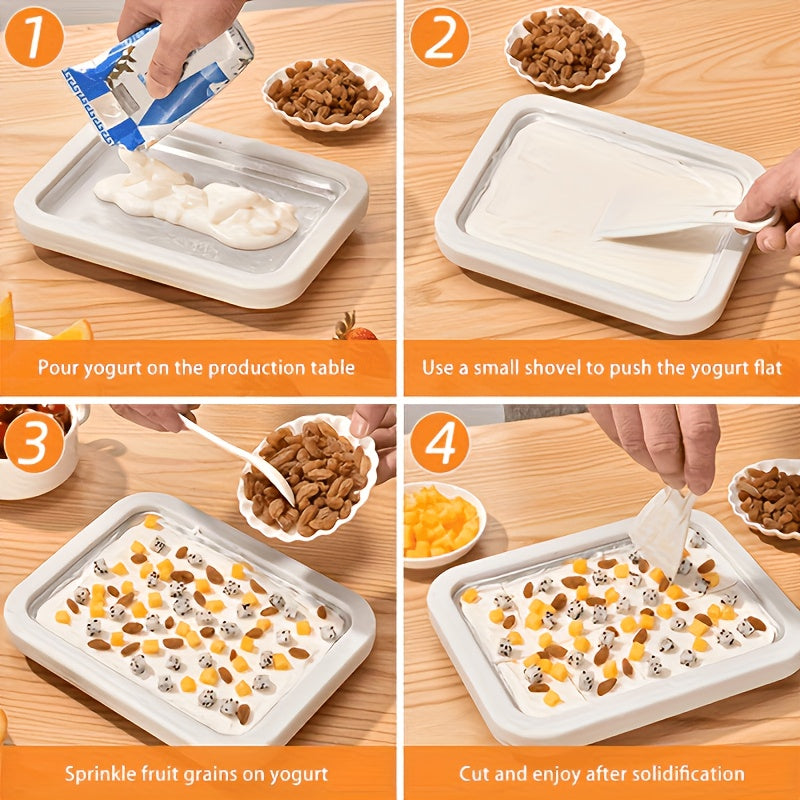 1

Pour yogurt on the production table

2

Use a small shovel to push the yogurt flat

3

Sprinkle fruit grains on yogurt

4

Cut and enjoy after solidification