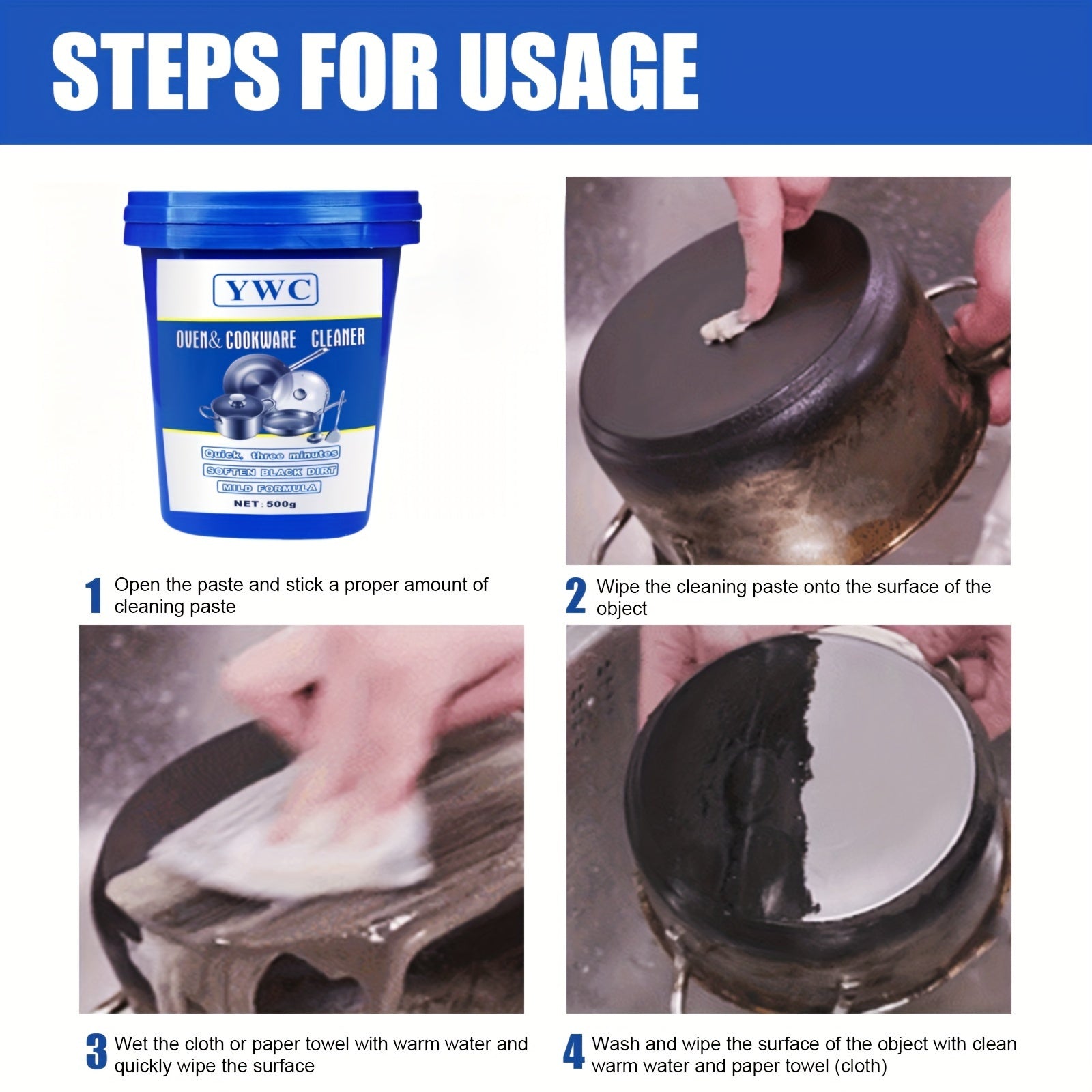 STEPS FOR USAGE

YWC

OVEN& COOKWARE CLEANER

Quick, three minutes
SOFTEN BLACK DIRT
MILD FORMULA

NET: 500g

1 Open the paste and stick a proper amount of cleaning paste

2 Wipe the cleaning paste onto the surface of the object

3 Wet the cloth or paper towel with warm water and quickly wipe the surface

4 Wash and wipe the surface of the object with clean warm water and paper towel (cloth)