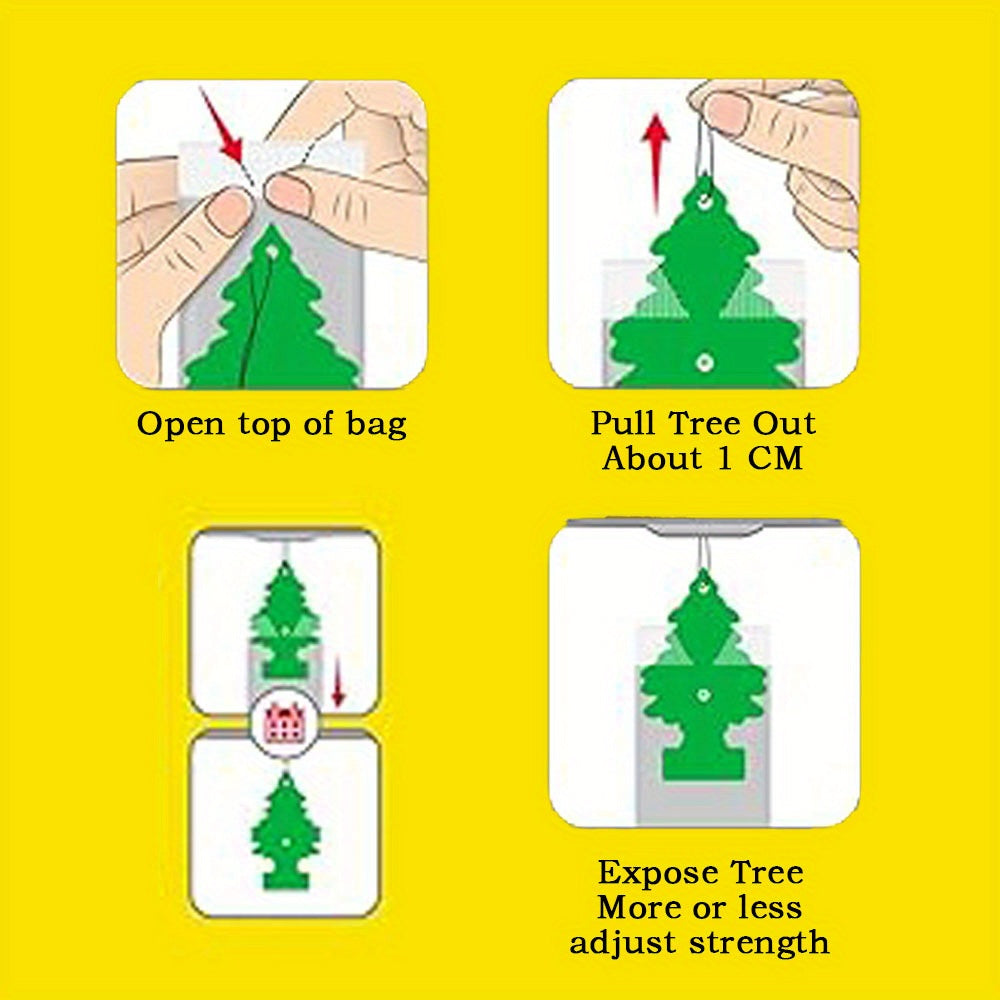 Open top of bag

Pull Tree Out
About 1 CM

Expose Tree
More or less
adjust strength