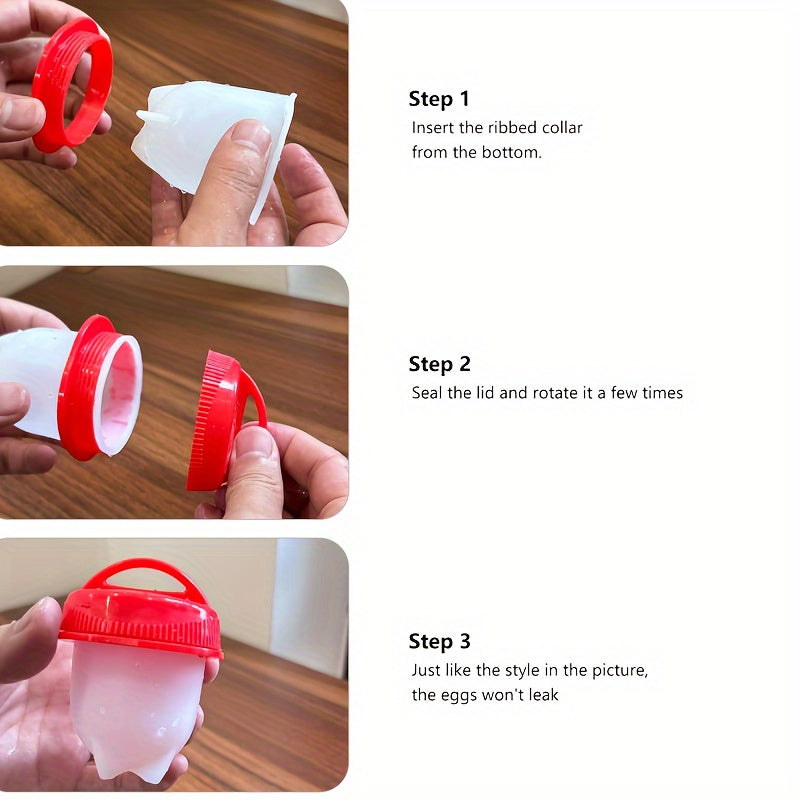 Step 1
Insert the ribbed collar from the bottom.

Step 2
Seal the lid and rotate it a few times

Step 3
Just like the style in the picture, the eggs won't leak