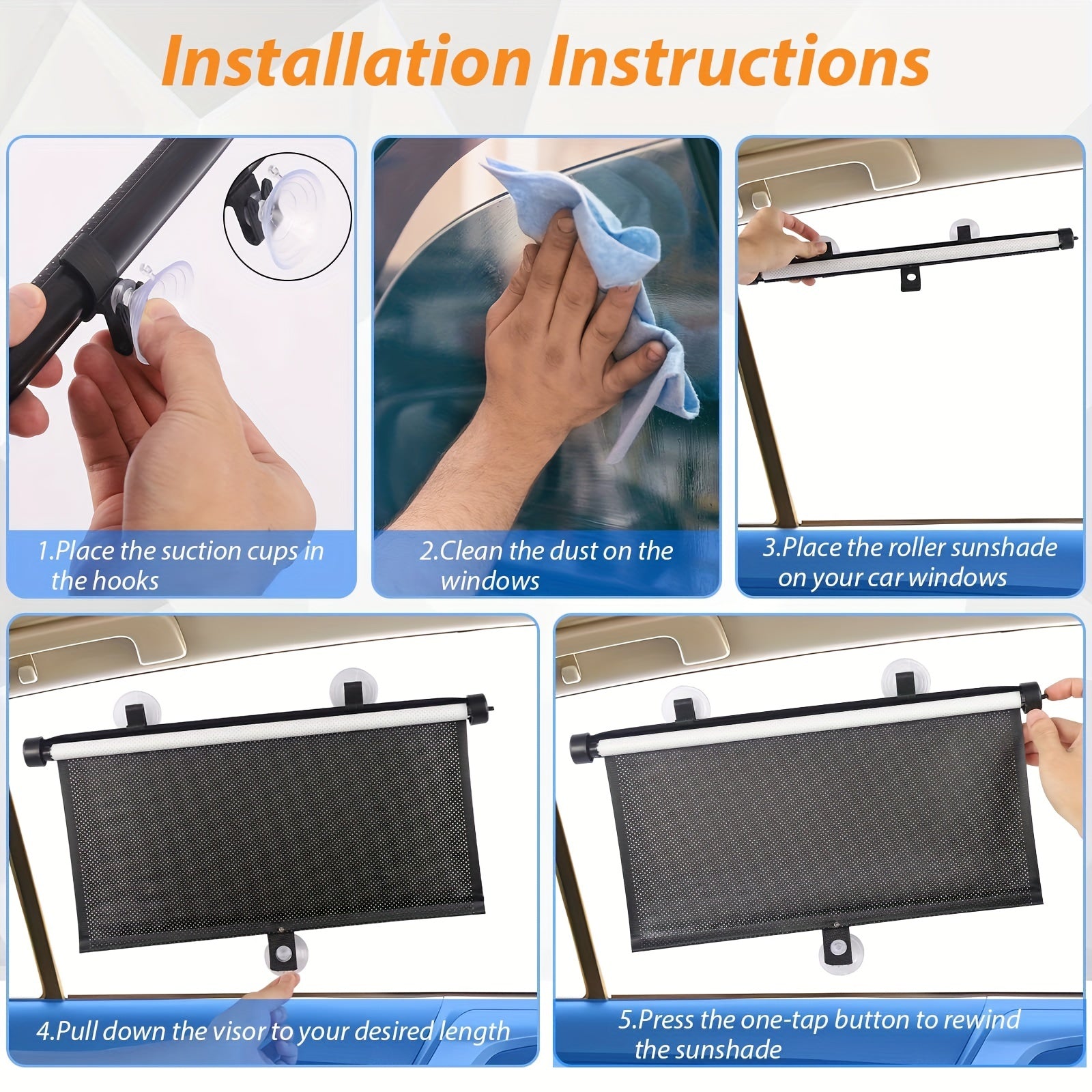 Installation Instructions

1.Place the suction cups in the hooks

2.Clean the dust on the windows

3.Place the roller sunshade on your car windows

4.Pull down the visor to your desired length

5.Press the one-tap button to rewind the sunshade