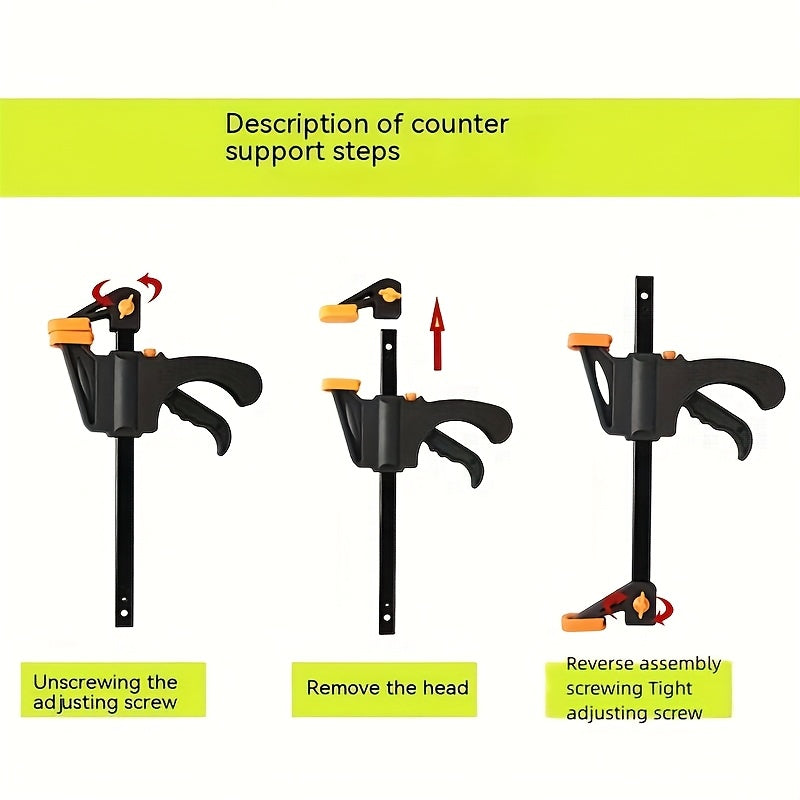 Description of counter support steps

Unscrewing the adjusting screw

Remove the head

Reverse assembly screwing Tight adjusting screw