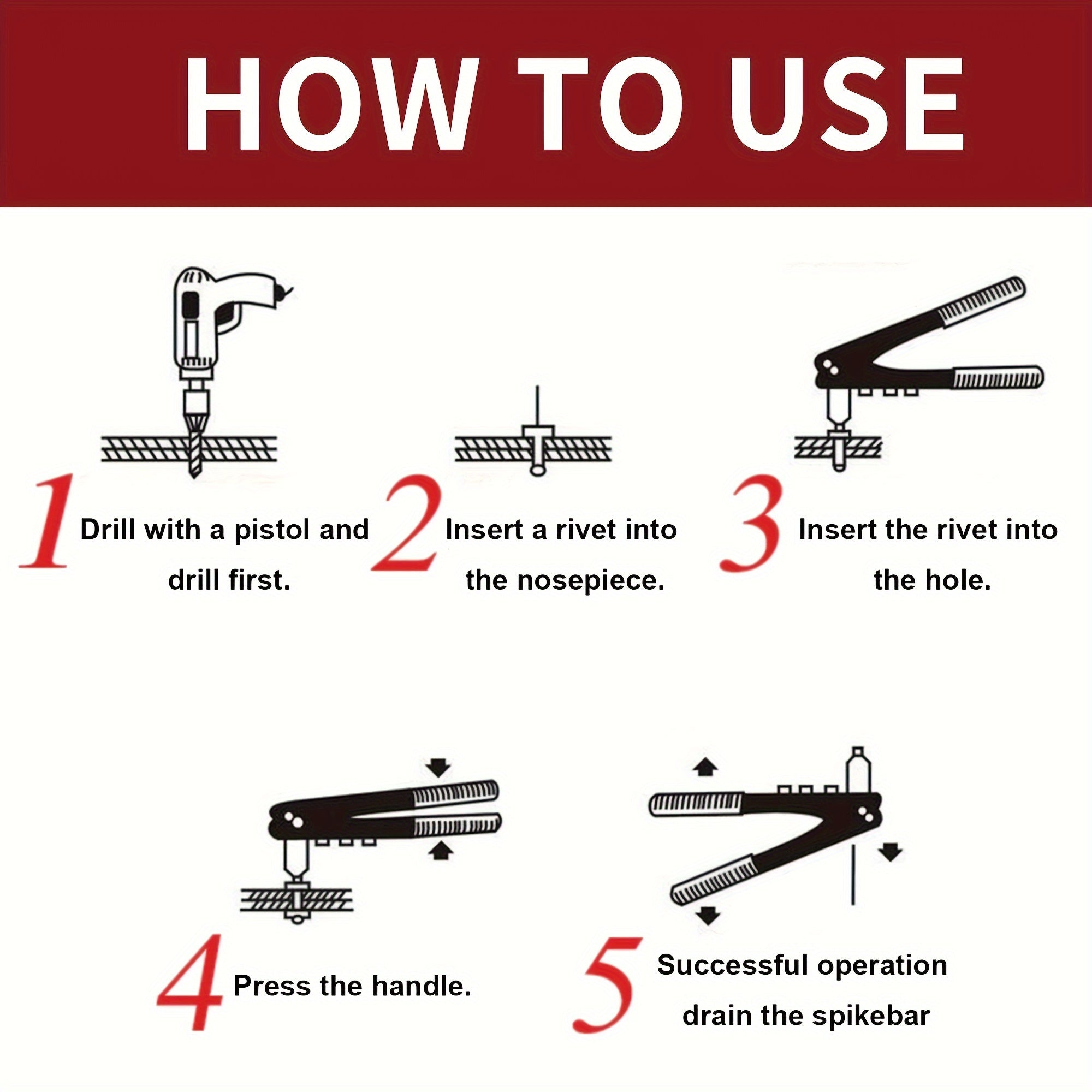 HOW TO USE

1 Drill with a pistol and drill first.

2 Insert a rivet into the nosepiece.

3 Insert the rivet into the hole.

4 Press the handle.

5 Successful operation drain the spikebar