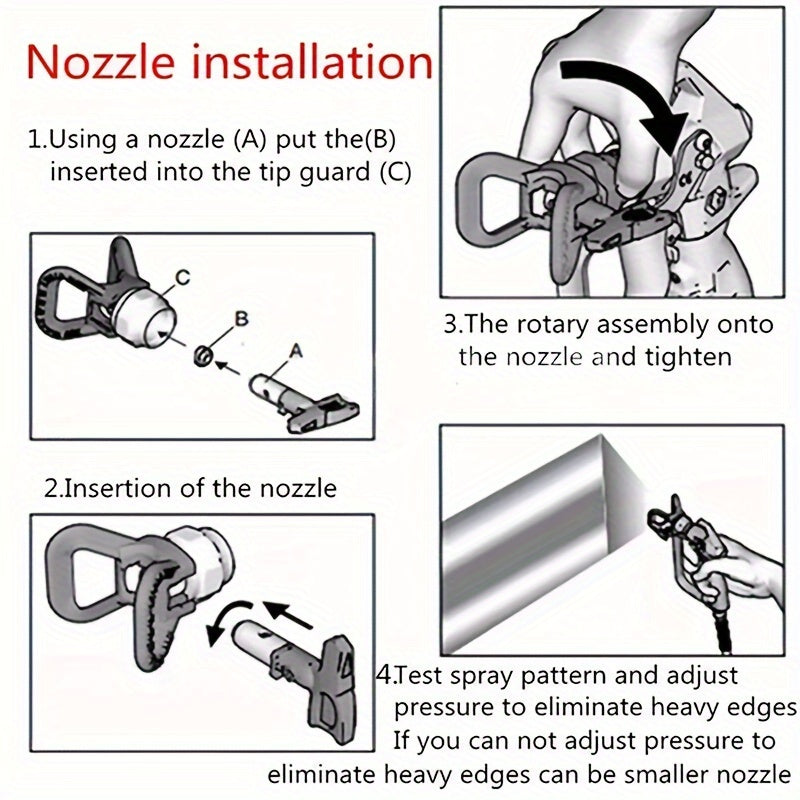 Nozzle installation

1.Using a nozzle (A) put the(B) inserted into the tip guard (C)

C
B
A

2.Insertion of the nozzle

3.The rotary assembly onto the nozzle and tighten

4.Test spray pattern and adjust pressure to eliminate heavy edges If you can not adjust pressure to eliminate heavy edges can be smaller nozzle