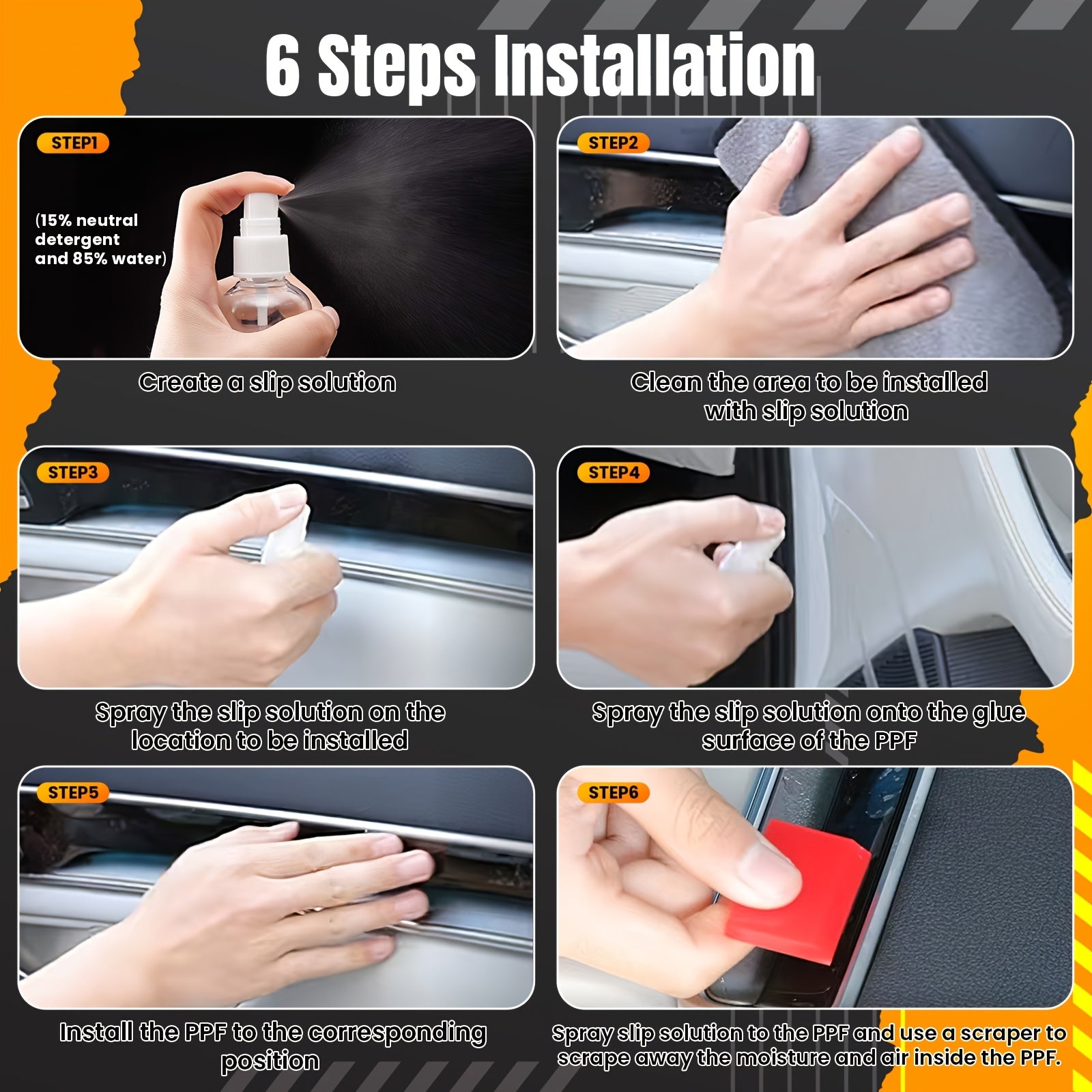 6 Steps Installation

STEP1

(15% neutral detergent and 85% water)

Create a slip solution

STEP2

Clean the area to be installed with slip solution

STEP3

Spray the slip solution on the location to be installed

STEP4

Spray the slip solution onto the glue surface of the PPF

STEP5

Install the PPF to the corresponding position

STEP6

Spray slip solution to the PPF and use a scraper to scrape away the moisture and air inside the PPF.