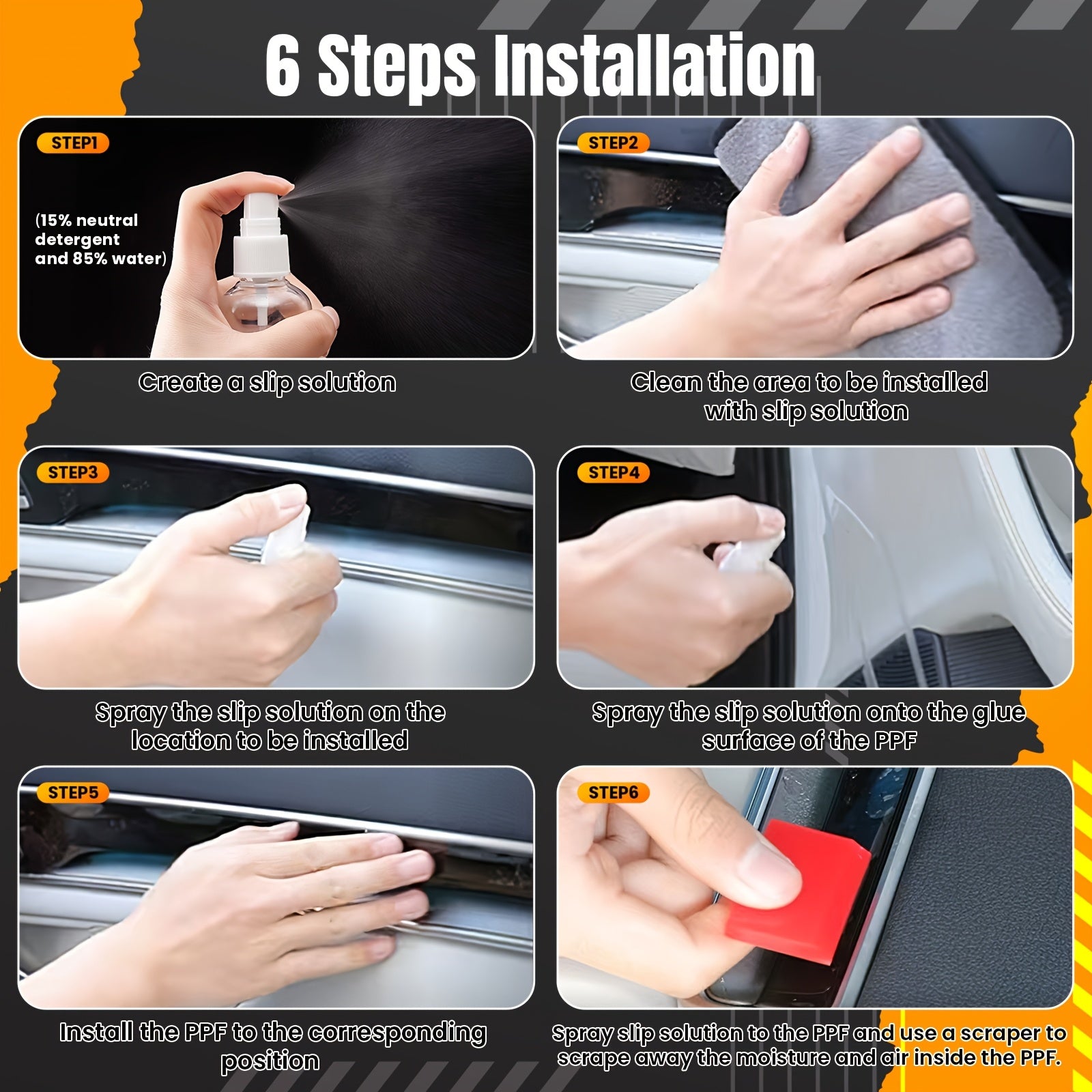 6 Steps Installation

STEP1

(15% neutral detergent and 85% water)

Create a slip solution

STEP2

Clean the area to be installed with slip solution

STEP3

Spray the slip solution on the location to be installed

STEP4

Spray the slip solution onto the glue surface of the PPF

STEP5

Install the PPF to the corresponding position

STEP6

Spray slip solution to the PPF and use a scraper to scrape away the moisture and air inside the PPF.