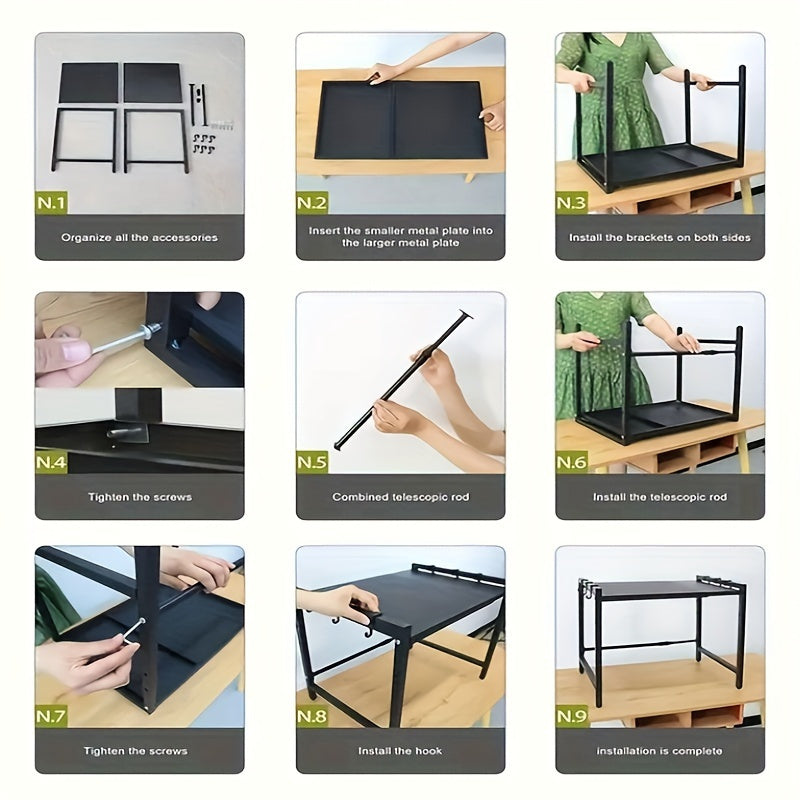 N.1
Organize all the accessories

N.2
Insert the smaller metal plate into the larger metal plate

N.3
Install the brackets on both sides

N.4
Tighten the screws

N.5
Combined telescopic rod

N.6
Install the telescopic rod

N.7
Tighten the screws

N.8
Install the hook

N.9
installation is complete