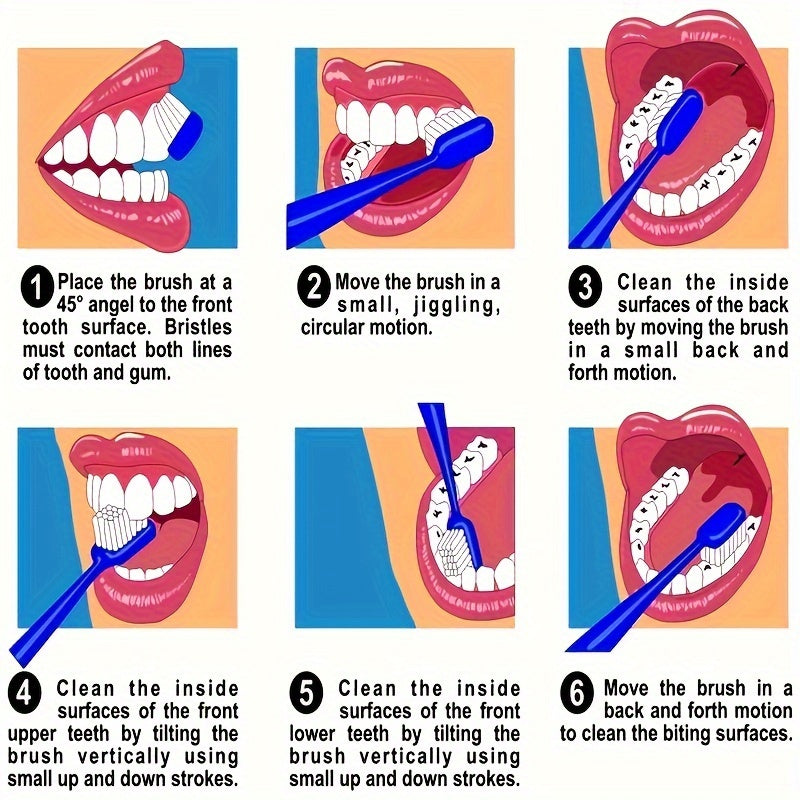 1 Place the brush at a 45° angel to the front tooth surface. Bristles must contact both lines of tooth and gum.

2 Move the brush in a small, jiggling, circular motion.

3 Clean the inside surfaces of the back teeth by moving the brush in a small back and forth motion.

4 Clean the inside surfaces of the front upper teeth by tilting the brush vertically using small up and down strokes.

5 Clean the inside surfaces of the front lower teeth by tilting the brush vertically using small up and down strokes.

6 Move the brush in a back and forth motion to clean the biting surfaces.