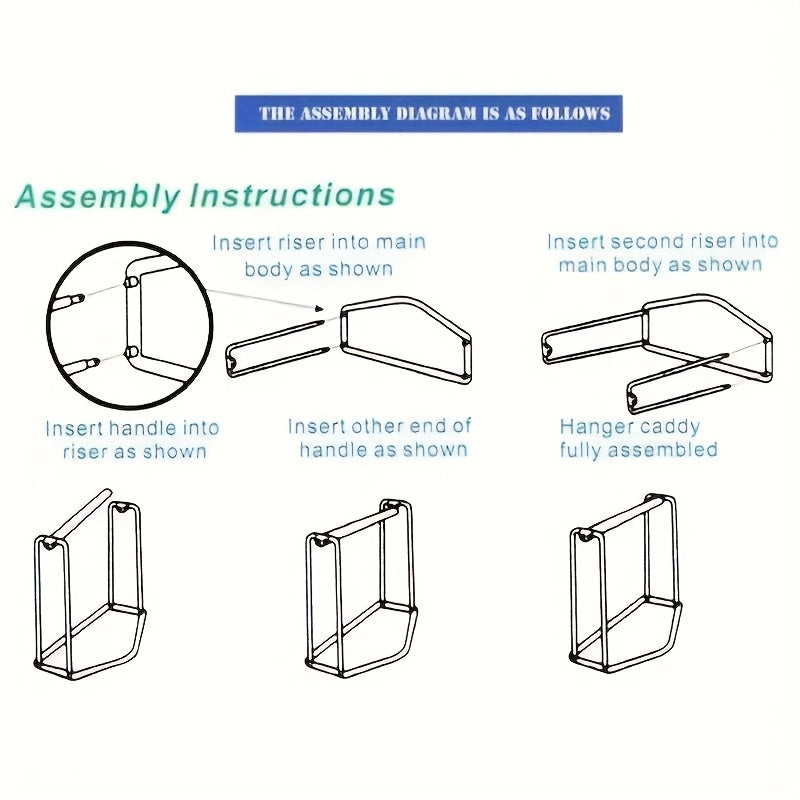 THE ASSEMBLY DIAGRAM IS AS FOLLOWS

Assembly Instructions

Insert riser into main body as shown

Insert second riser into main body as shown

Insert handle into riser as shown

Insert other end of handle as shown

Hanger caddy fully assembled