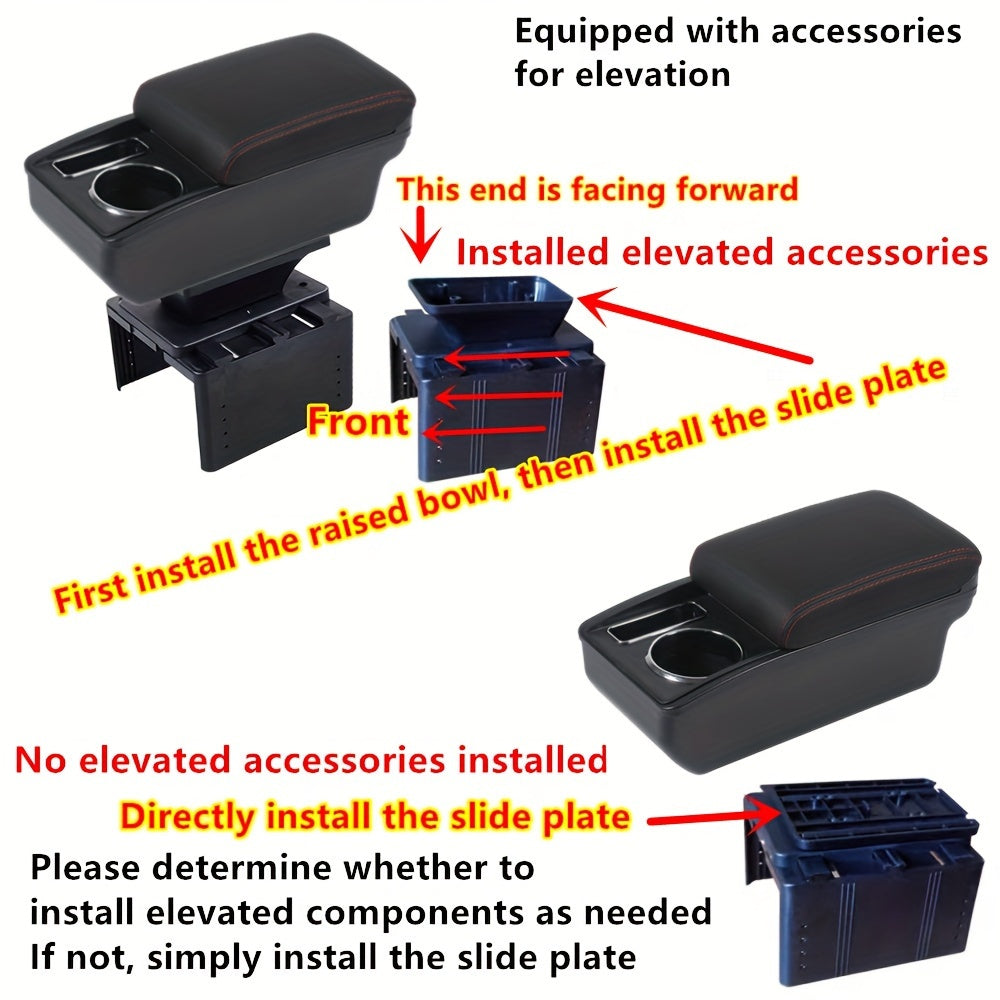 Equipped with accessories for elevation

This end is facing forward

Installed elevated accessories

Front

First install the raised bowl, then install the slide plate

No elevated accessories installed

Directly install the slide plate

Please determine whether to install elevated components as needed
If not, simply install the slide plate