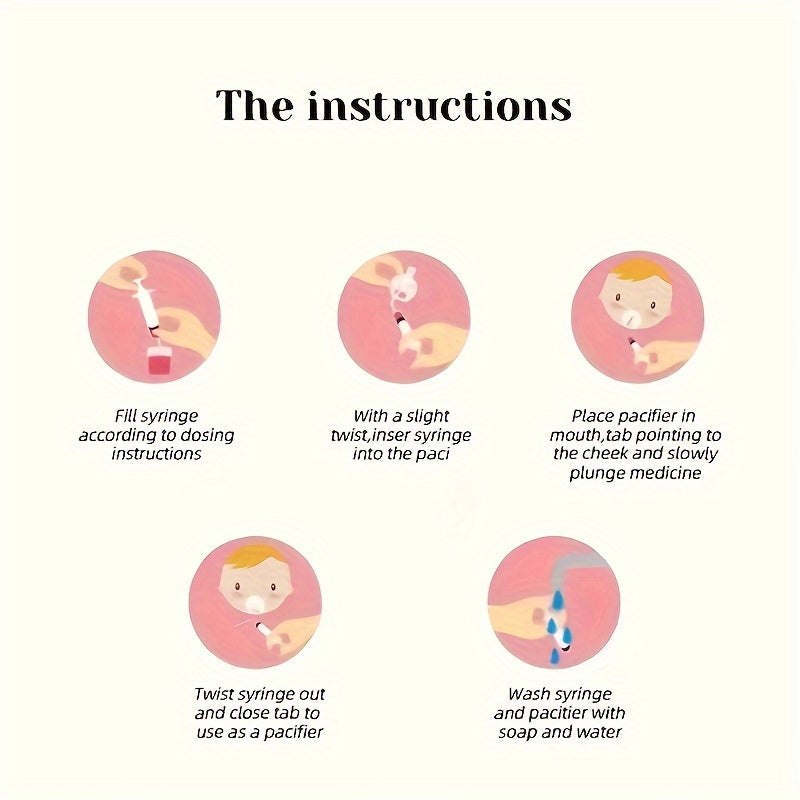 The instructions

Fill syringe according to dosing instructions

With a slight twist,inser syringe into the paci

Place pacifier in mouth,tab pointing to the cheek and slowly plunge medicine

Twist syringe out and close tab to use as a pacifier

Wash syringe and pacitier with soap and water