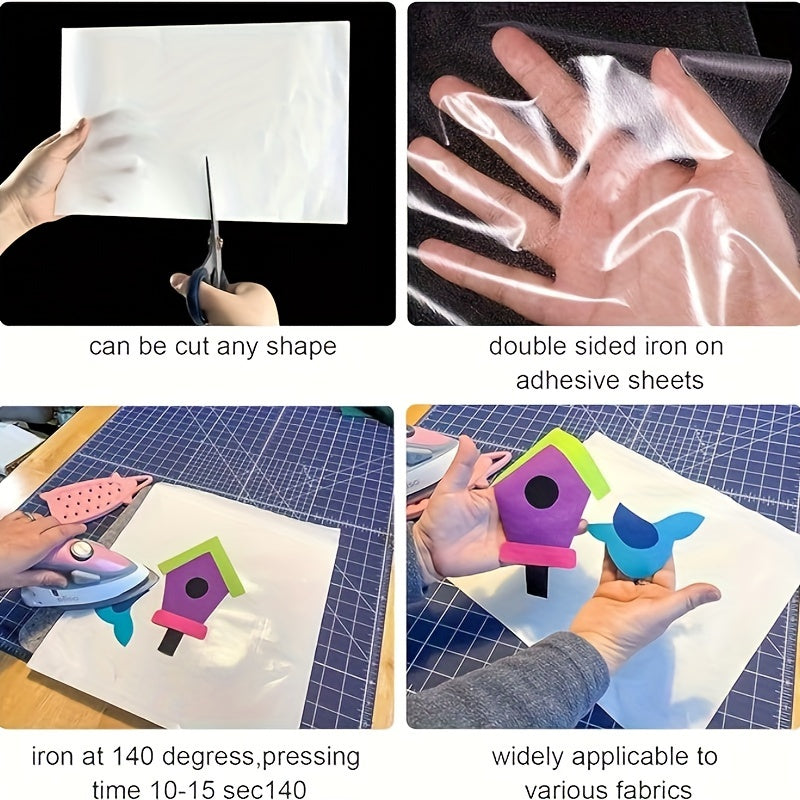 can be cut any shape

double sided iron on adhesive sheets

iron at 140 degress,pressing time 10-15 sec140

widely applicable to various fabrics