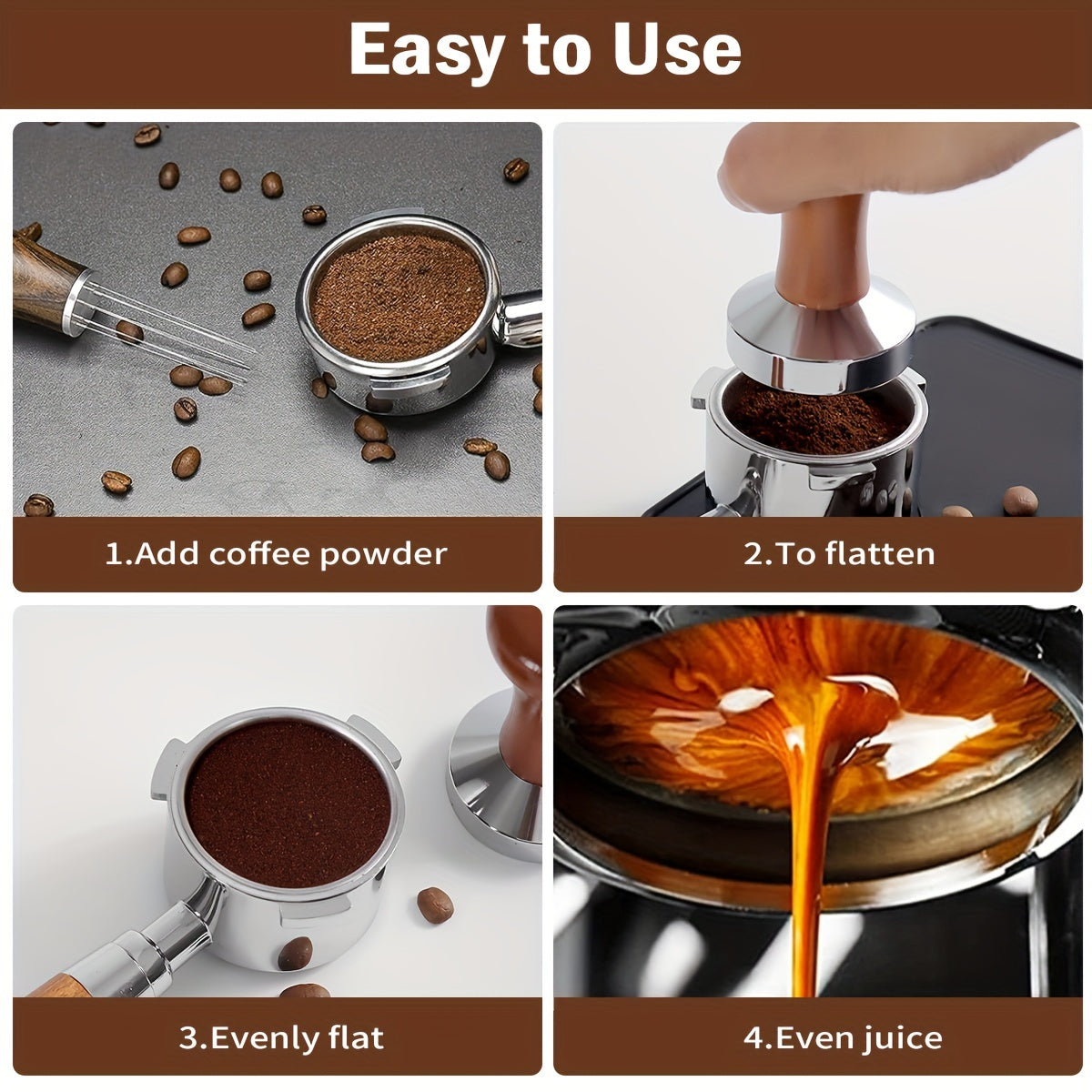 Easy to Use

1.Add coffee powder

2.To flatten

3.Evenly flat

4.Even juice