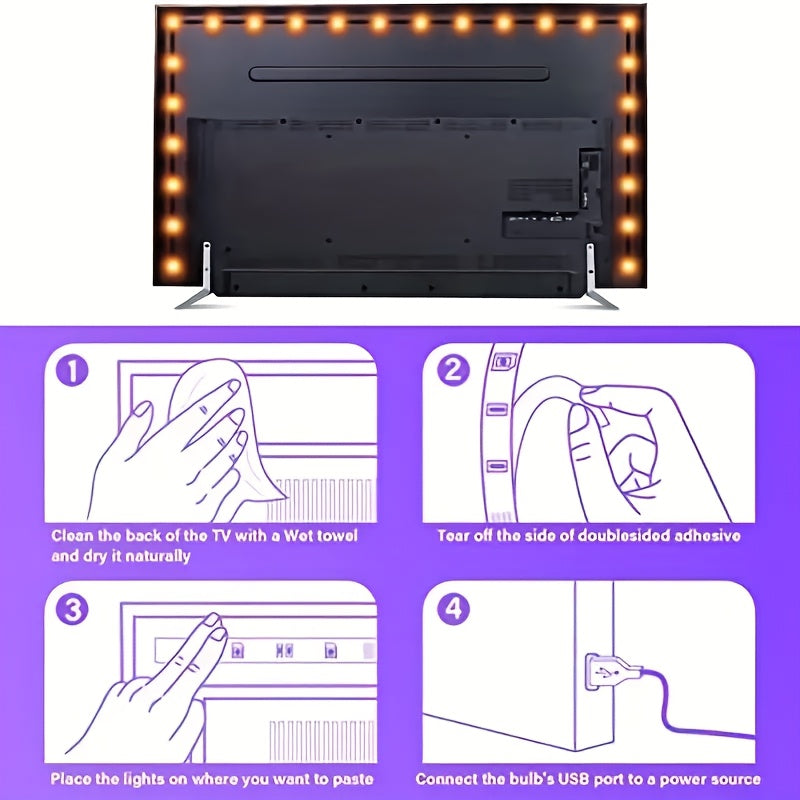 1

Clean the back of the TV with a Wet towel and dry it naturally

2

Tear off the side of doublesided adhesive

3

Place the lights on where you want to paste

4

Connect the bulb's USB port to a power source