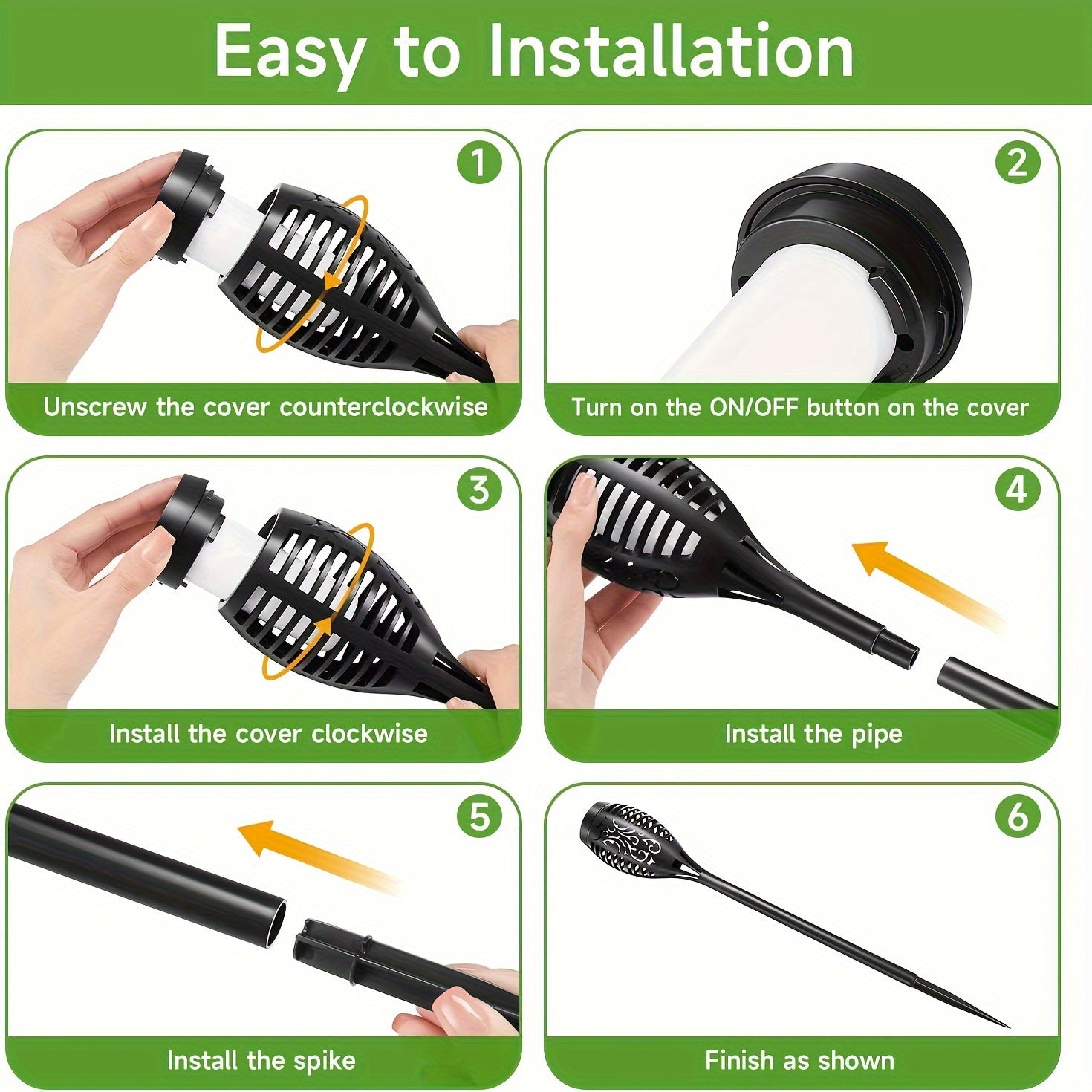 Easy to Installation

1
Unscrew the cover counterclockwise

2
Turn on the ON/OFF button on the cover

3
Install the cover clockwise

4
Install the pipe

5
Install the spike

6
Finish as shown