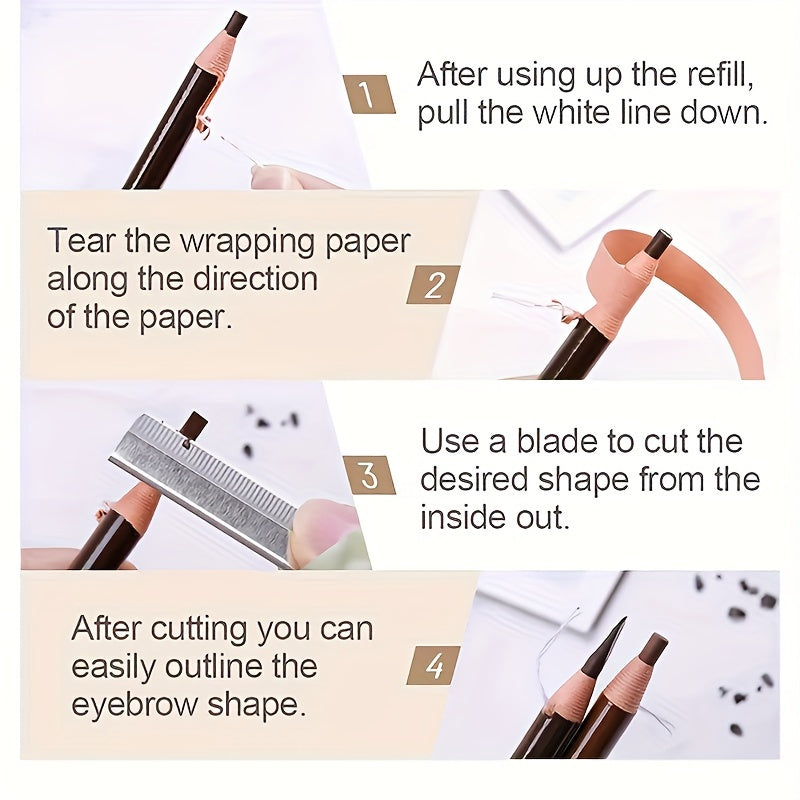 1
After using up the refill, pull the white line down.

Tear the wrapping paper along the direction of the paper.
2

3
Use a blade to cut the desired shape from the inside out.

After cutting you can easily outline the eyebrow shape.
4