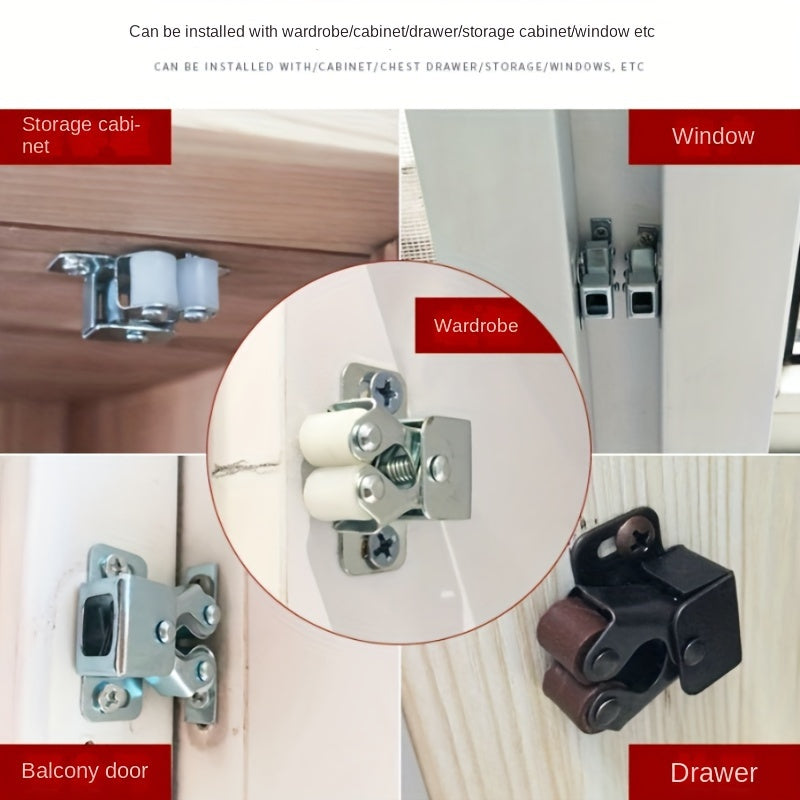 Can be installed with wardrobe/cabinet/drawer/storage cabinet/window etc

CAN BE INSTALLED WITH/CABINET/CHEST DRAWER/STORAGE/WINDOWS, ETC

Storage cabinet

Window

Wardrobe

Balcony door

Drawer