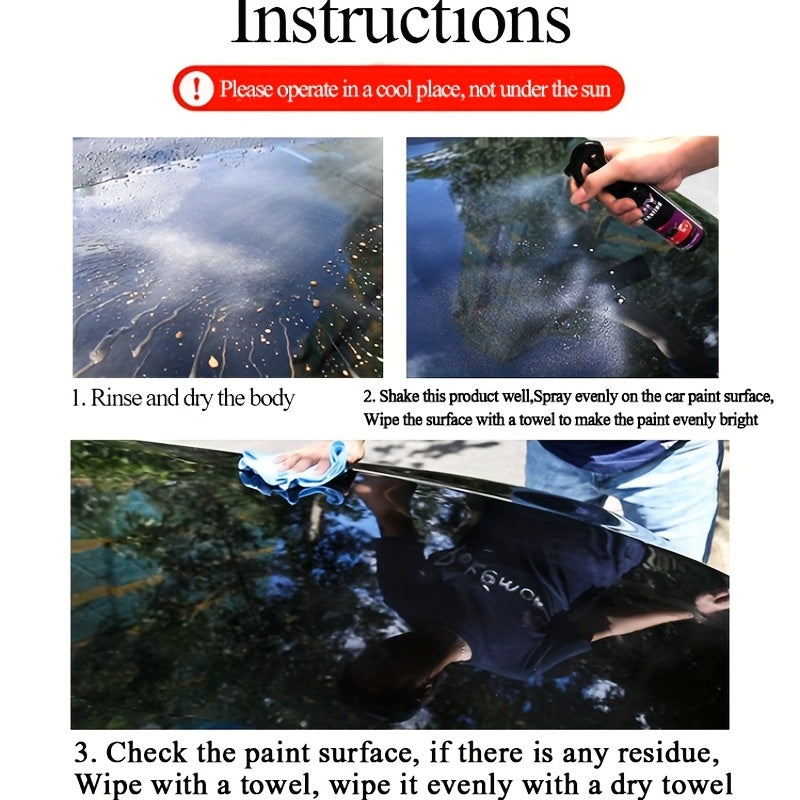 Instructions

! Please operate in a cool place, not under the sun

1. Rinse and dry the body

2. Shake this product well,Spray evenly on the car paint surface, Wipe the surface with a towel to make the paint evenly bright

3. Check the paint surface, if there is any residue, Wipe with a towel, wipe it evenly with a dry towel