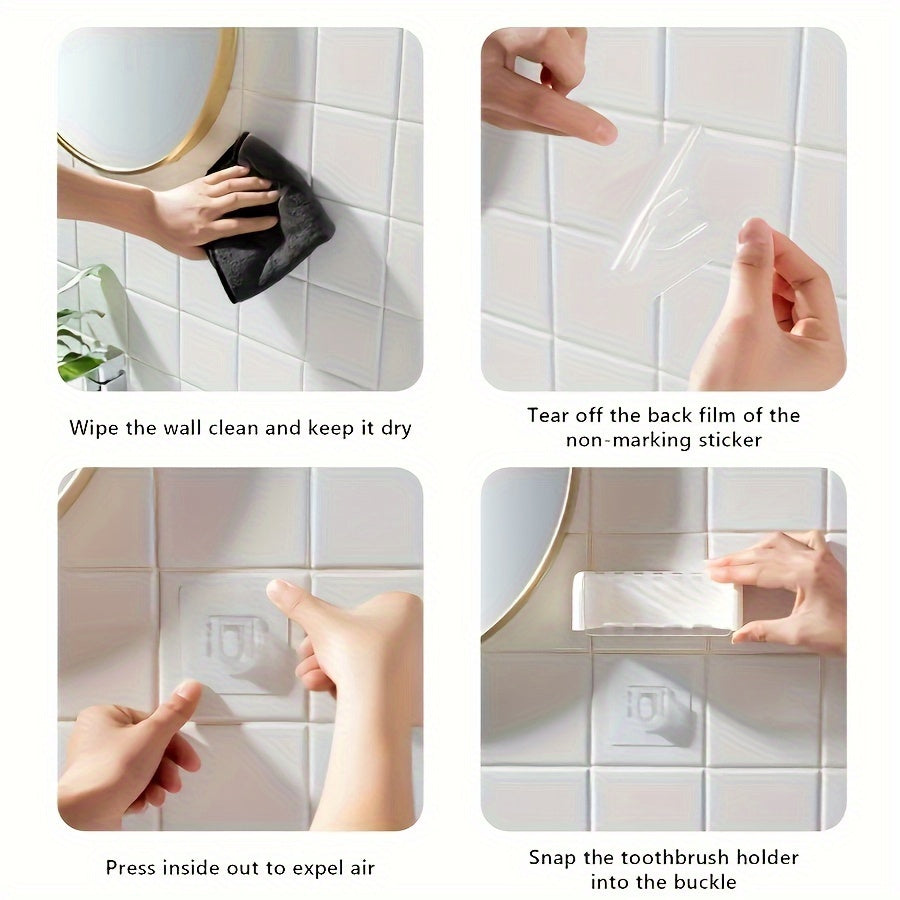 Wipe the wall clean and keep it dry

Tear off the back film of the non-marking sticker

Press inside out to expel air

Snap the toothbrush holder into the buckle