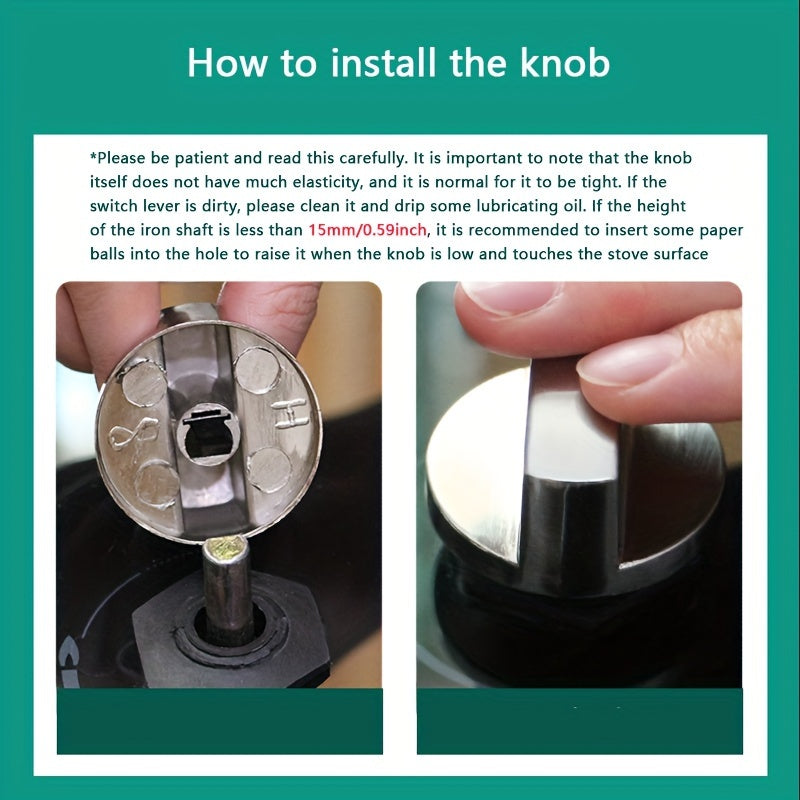 How to install the knob

*Please be patient and read this carefully. It is important to note that the knob itself does not have much elasticity, and it is normal for it to be tight. If the switch lever is dirty, please clean it and drip some lubricating oil. If the height of the iron shaft is less than 15mm/0.59inch, it is recommended to insert some paper balls into the hole to raise it when the knob is low and touches the stove surface