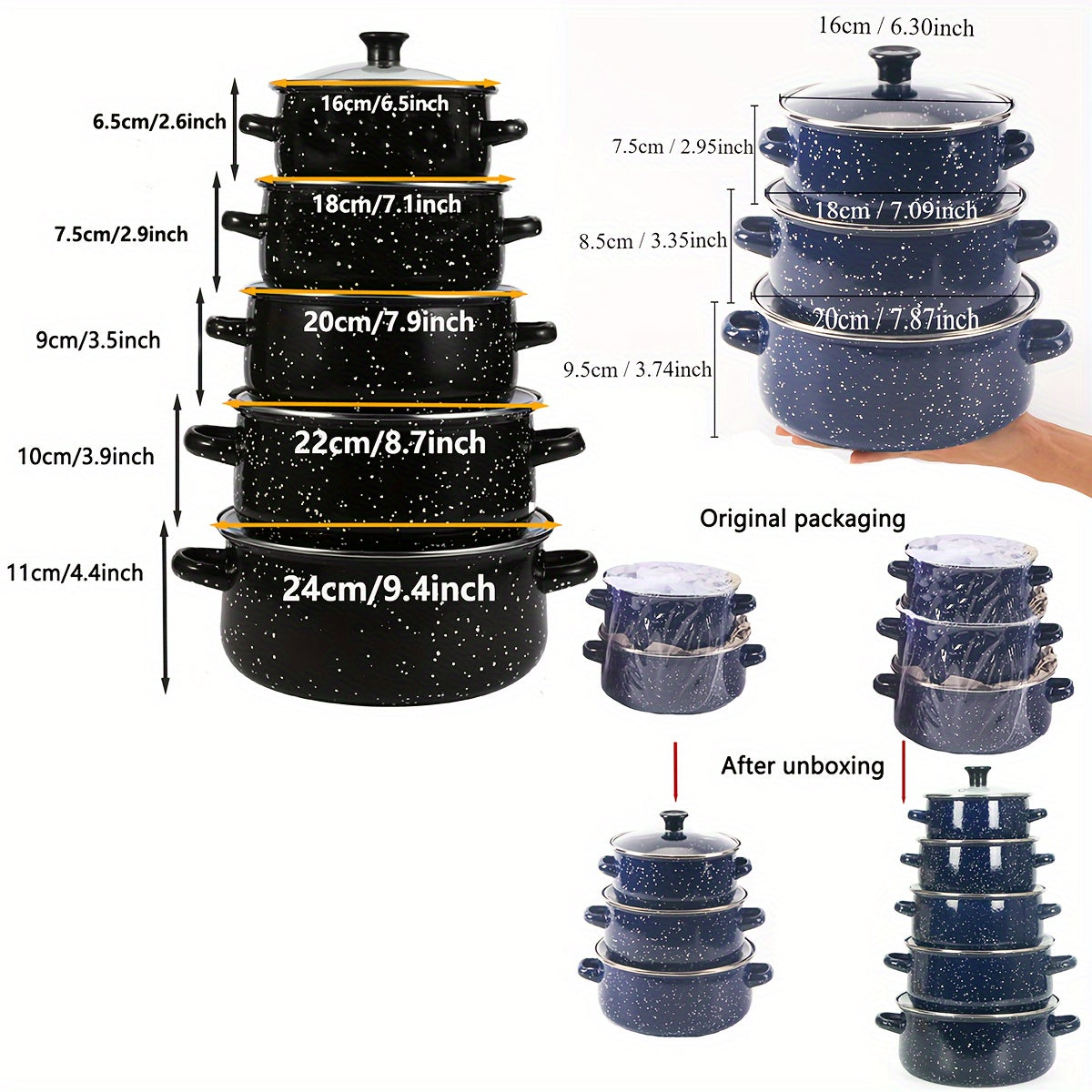 6.5cm/2.6inch
16cm/6.5inch
7.5cm/2.9inch
18cm/7.1inch
9cm/3.5inch
20cm/7.9inch
10cm/3.9inch
22cm/8.7inch
11cm/4.4inch
24cm/9.4inch

16cm / 6.30inch
7.5cm / 2.95inch
18cm / 7.09inch
8.5cm / 3.35inch
20cm / 7.87inch
9.5cm / 3.74inch

Original packaging

After unboxing